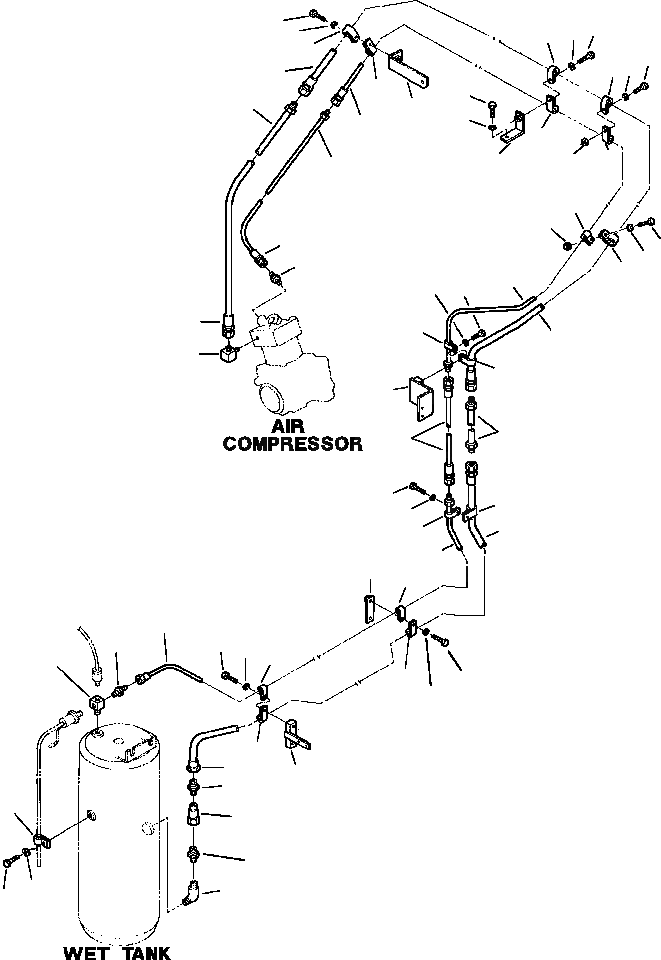 AIR
COMPRESSOR

WET TANK