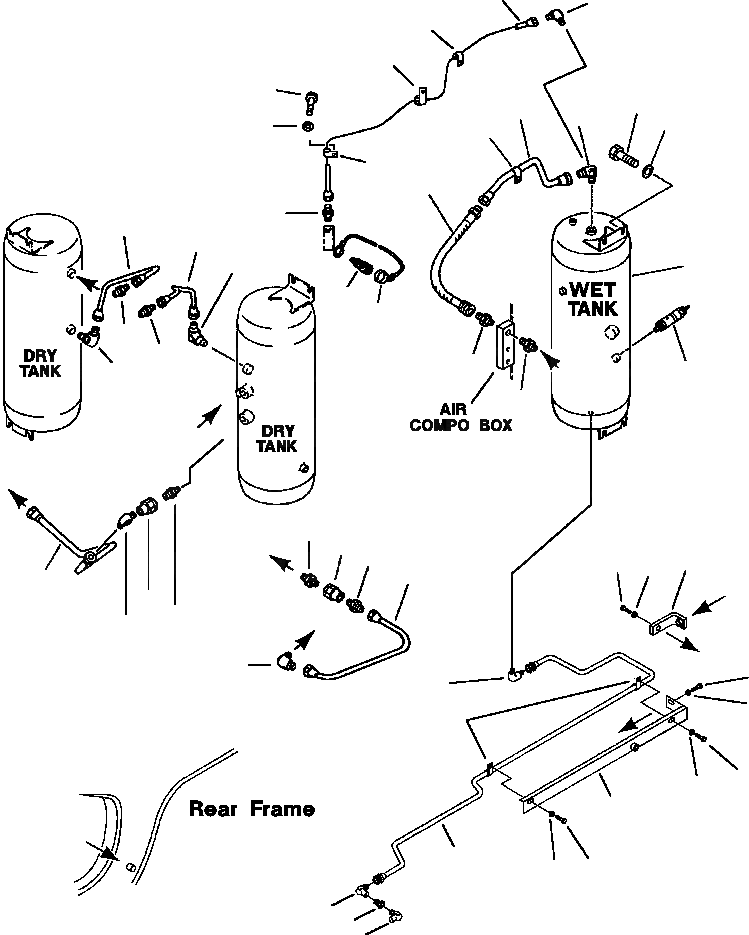 DRY TANK

DRY TANK

WET TANK

AIR COMPO BOX

Rear Frame