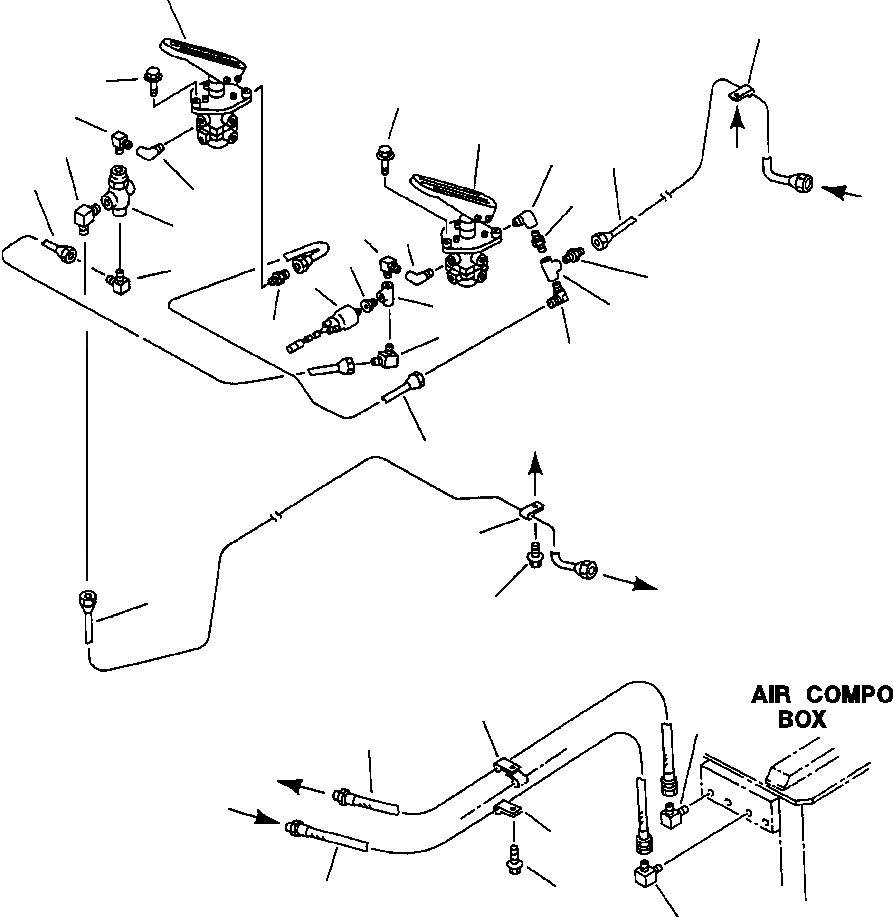 AIR COMPO
BOX