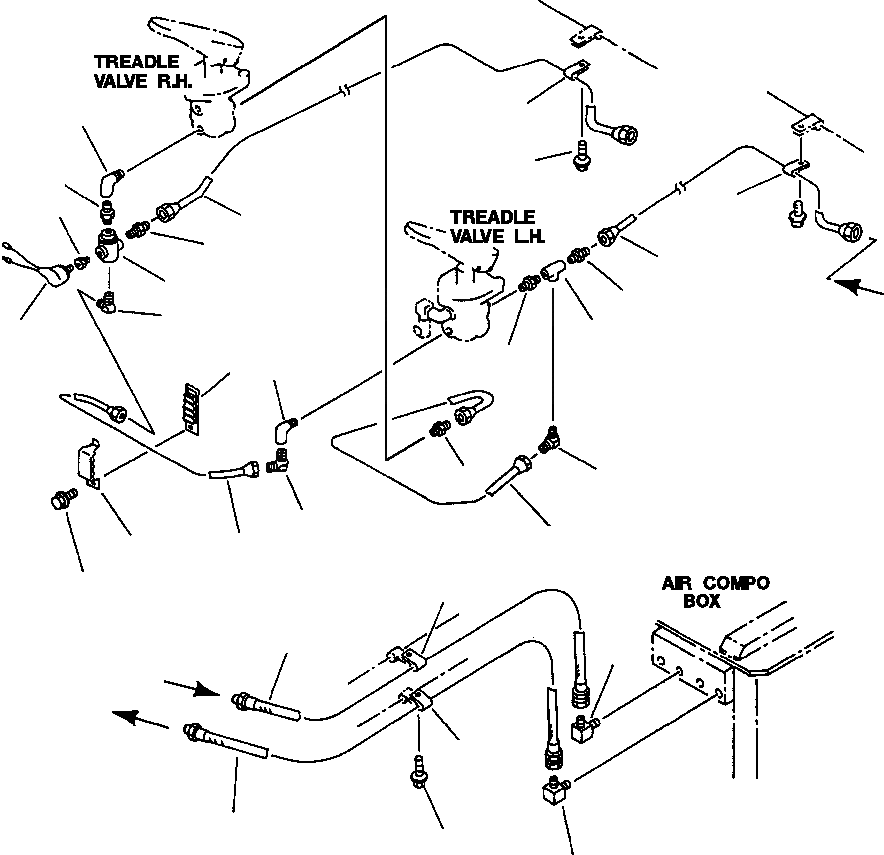 TREADLE VALVE R.H.

TREADLE VALVE L.H.

AIR COMPO BOX