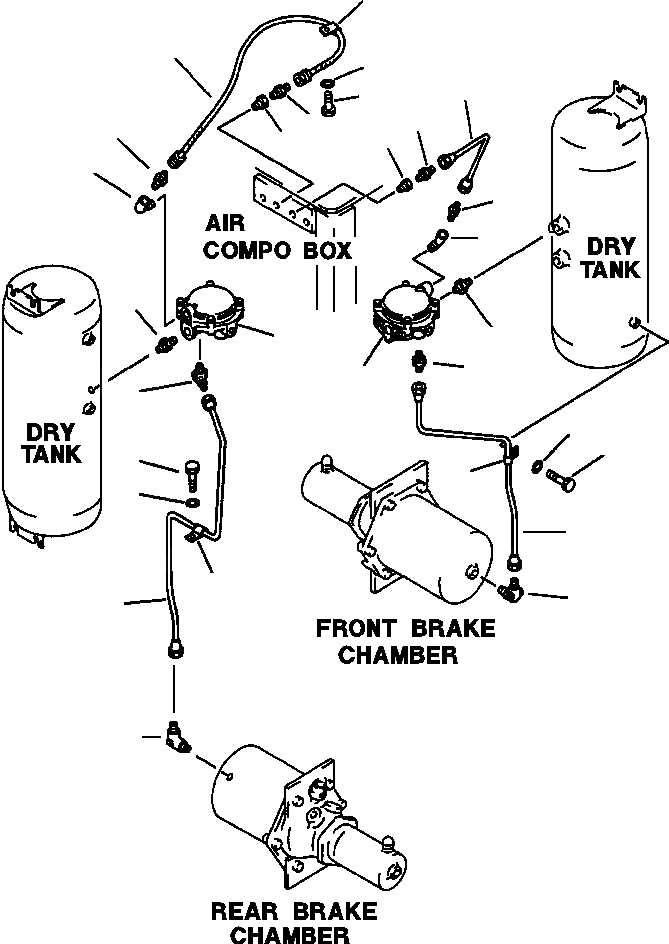 AIR
COMPO BOX

DRY
TANK

DRY
TANK

FRONT BRAKE
CHAMBER

REAR BRAKE
CHAMBER