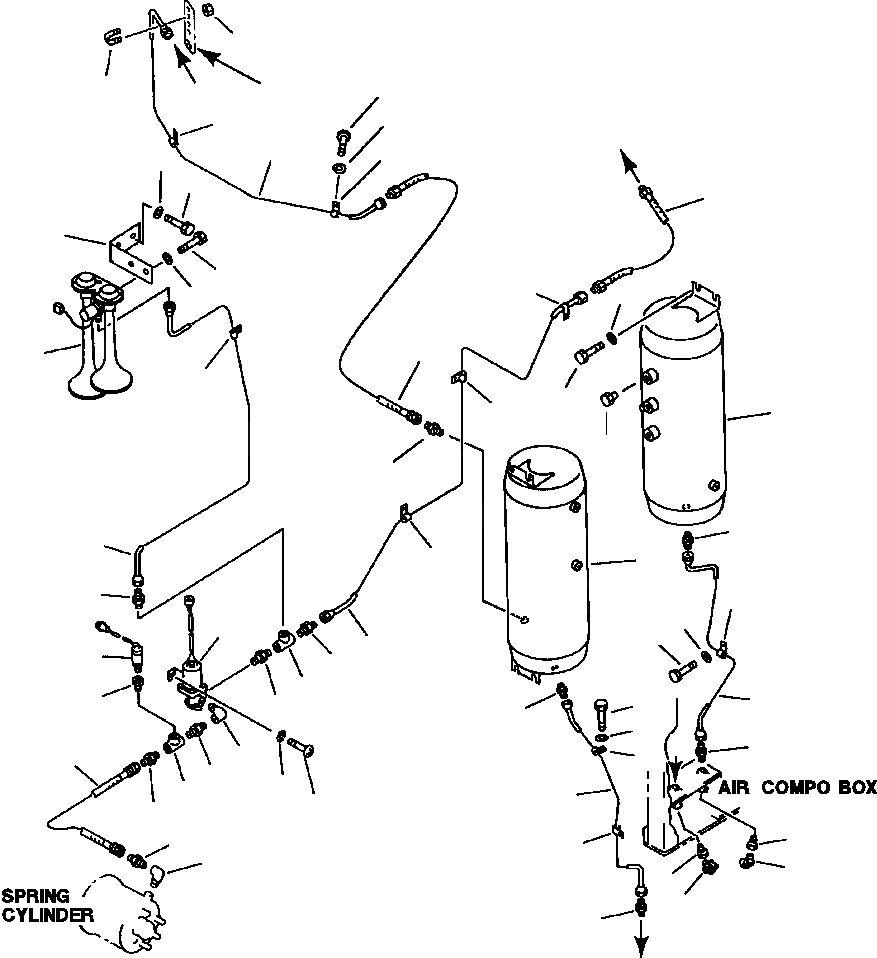 AIR COMPO BOX

SPRING CYLINDER