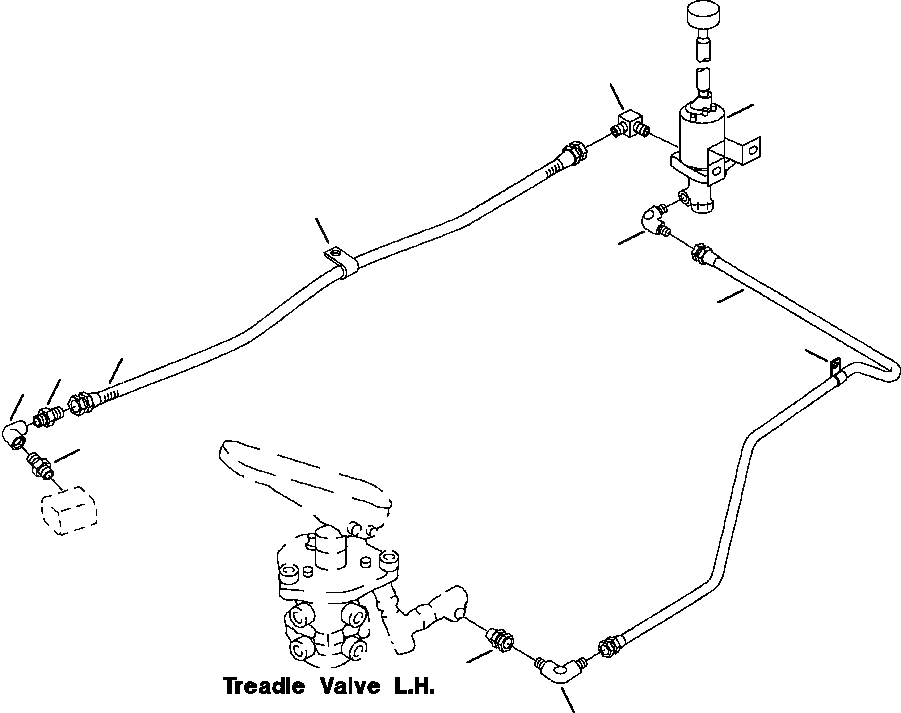 Treadle Valve L.H.