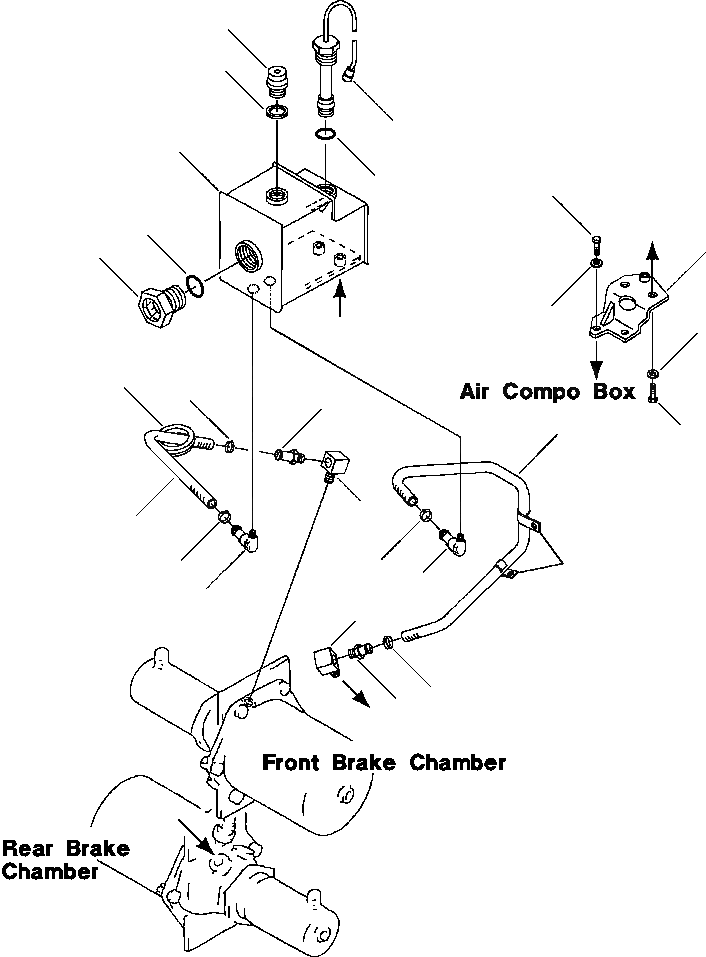 Air Compo Box

Front Brake Chamber

Rear Brake Chamber