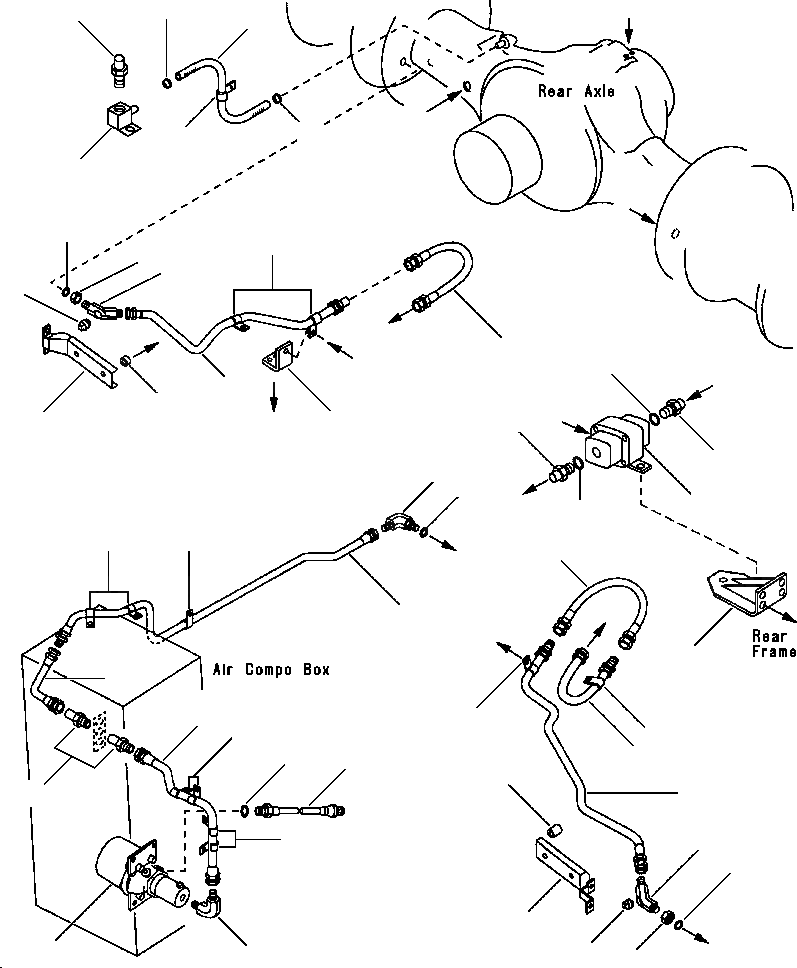 Rear Axle

Air Compo Box

Rear Frame