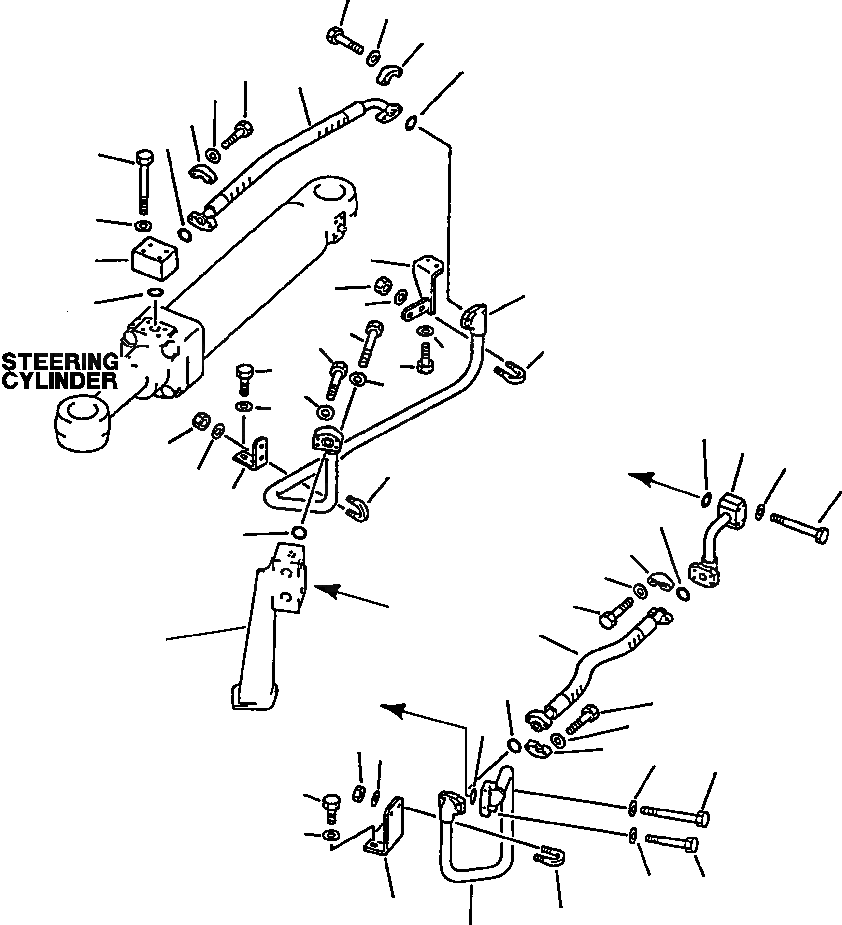 STEERING CYLINDER