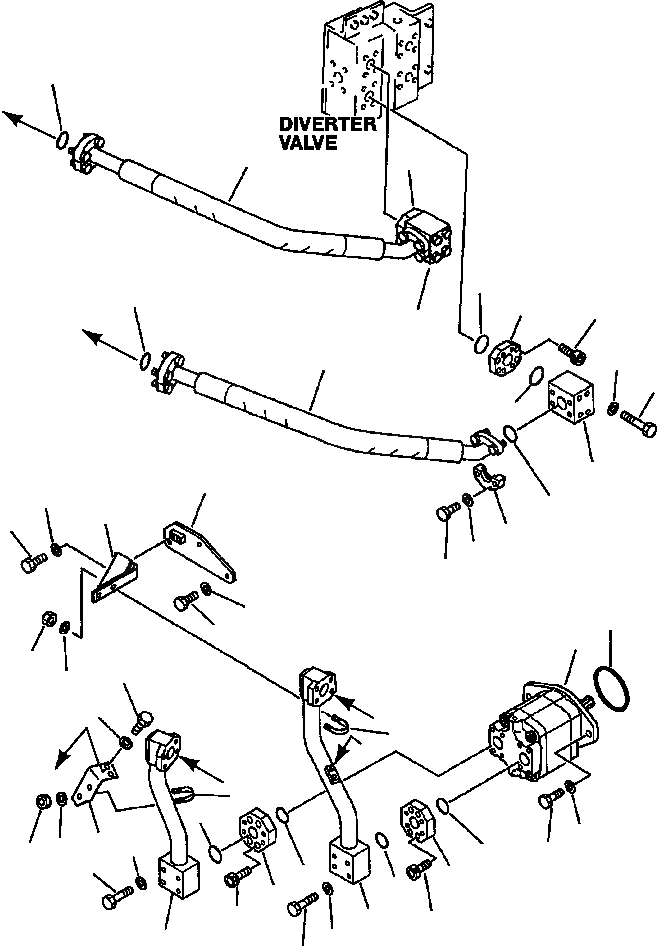 DIVERTER VALVE