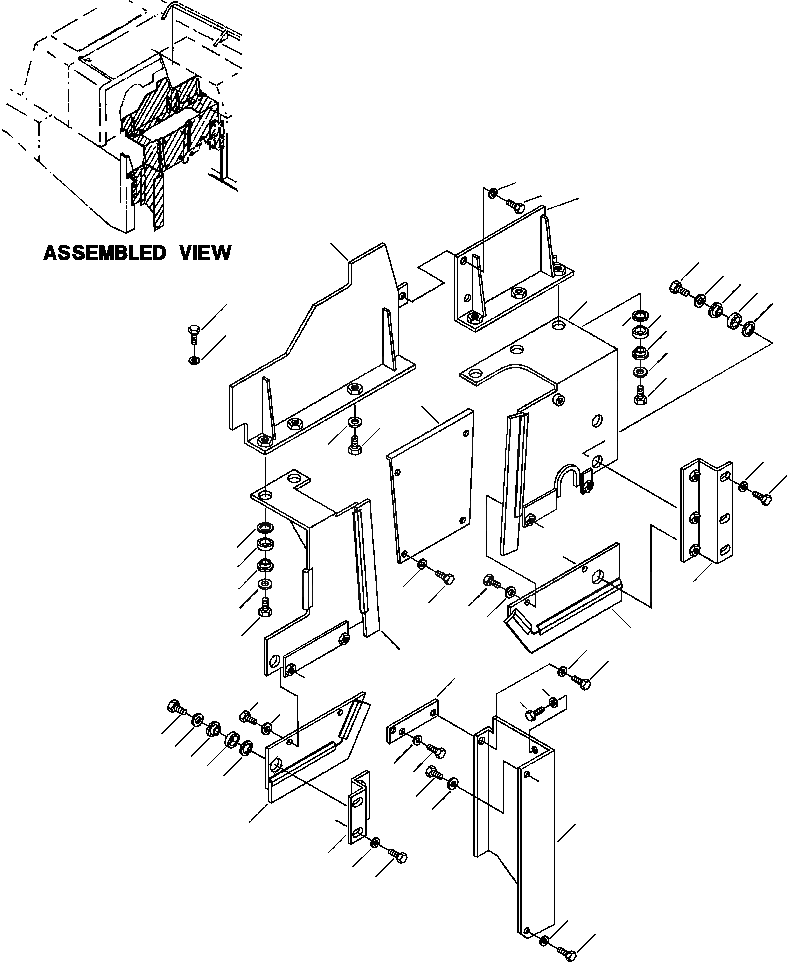 ASSEMBLED VIEW