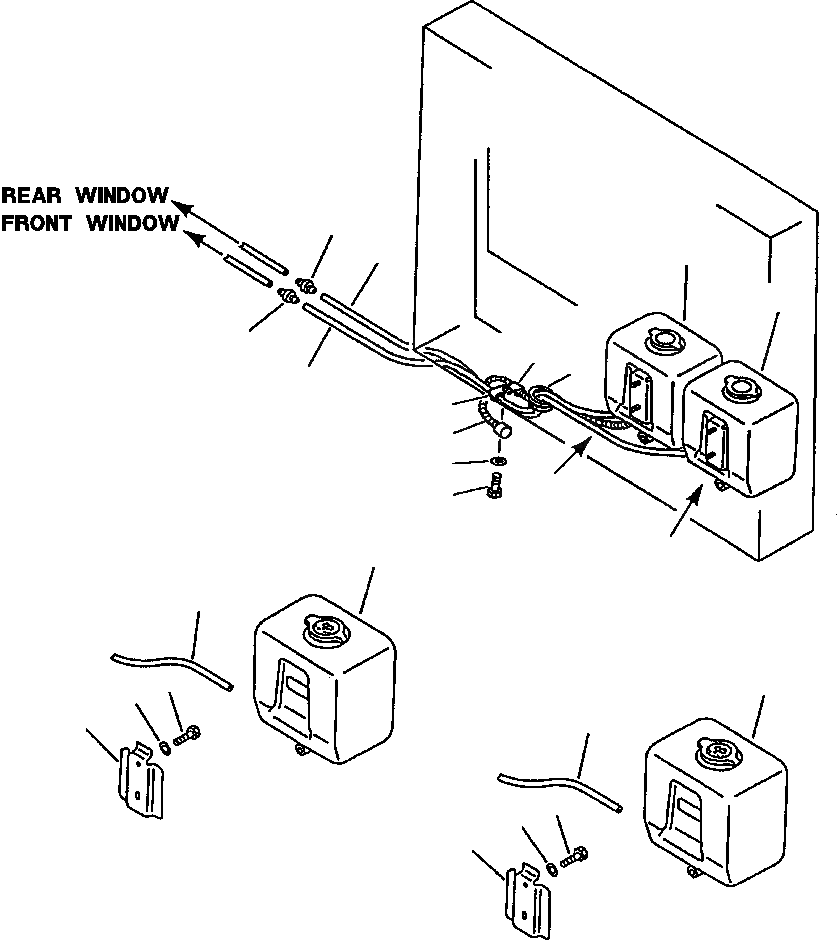 REAR WINDOW
FRONT WINDOW