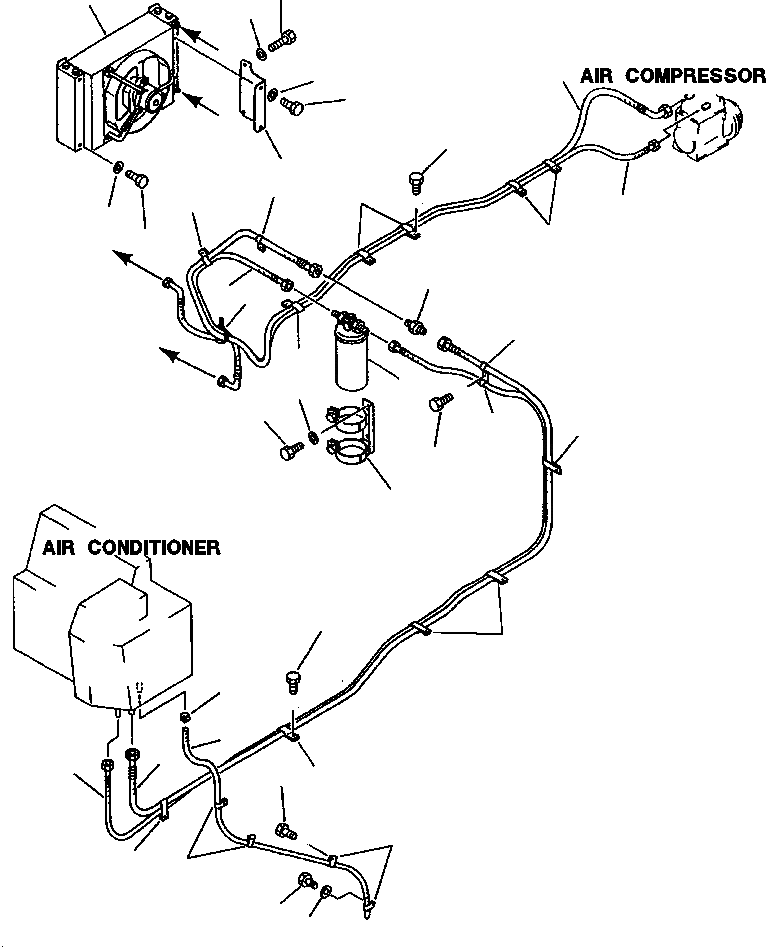 AIR COMPRESSOR

AIR CONDITIONER