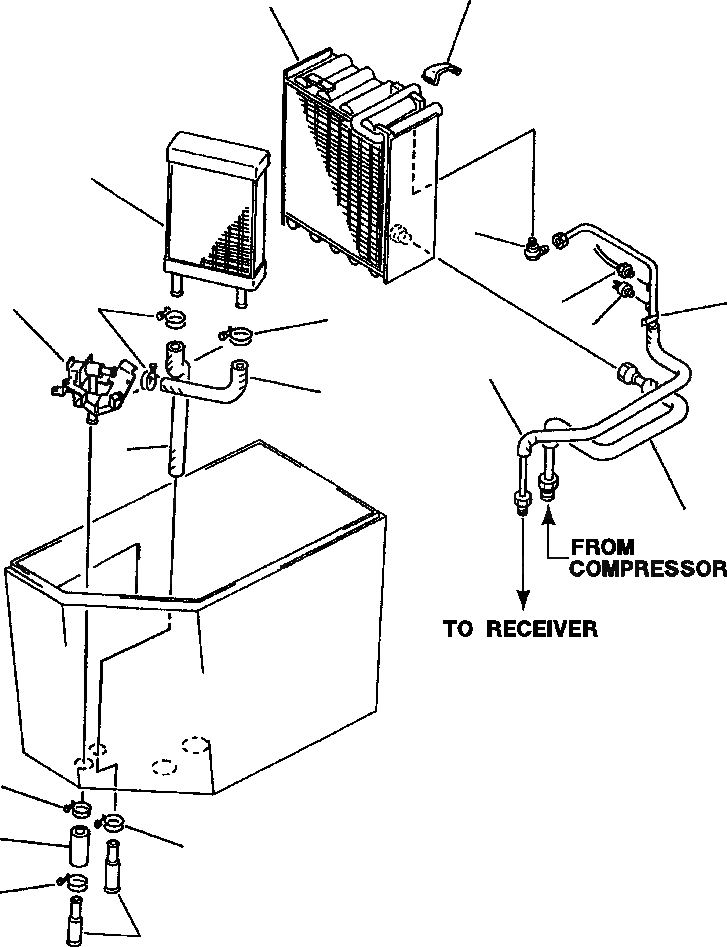 FROM COMPRESSOR

TO RECEIVER