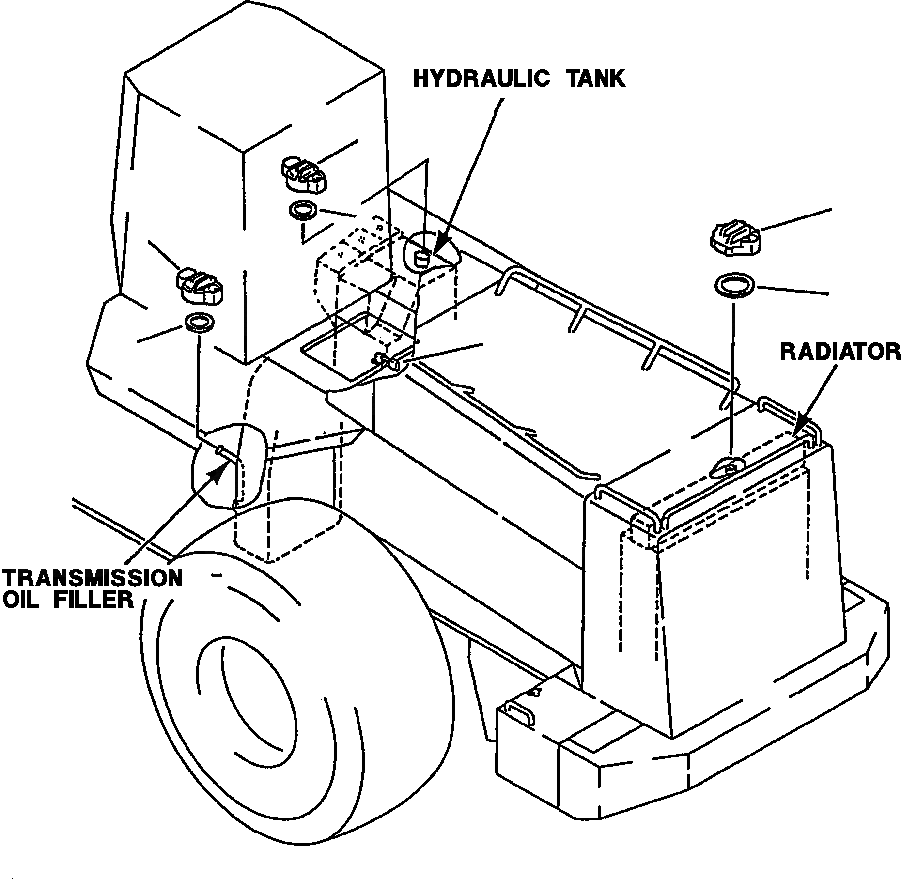 HYDRAULIC TANK

RADIATOR

TRANSMISSION OIL FILLER