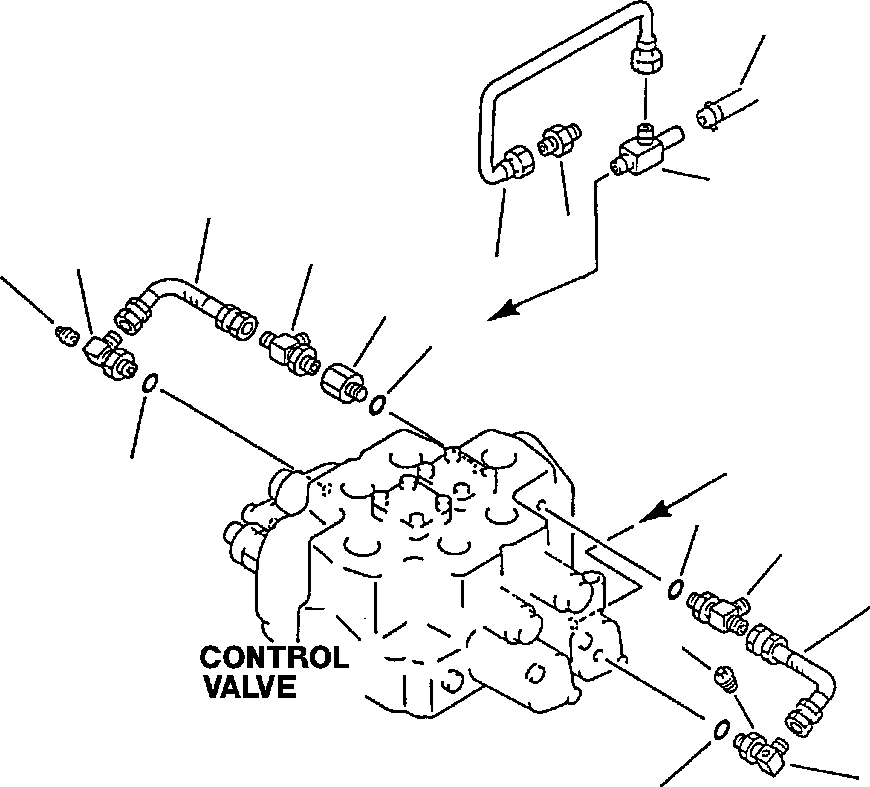 CONTROL VALVE