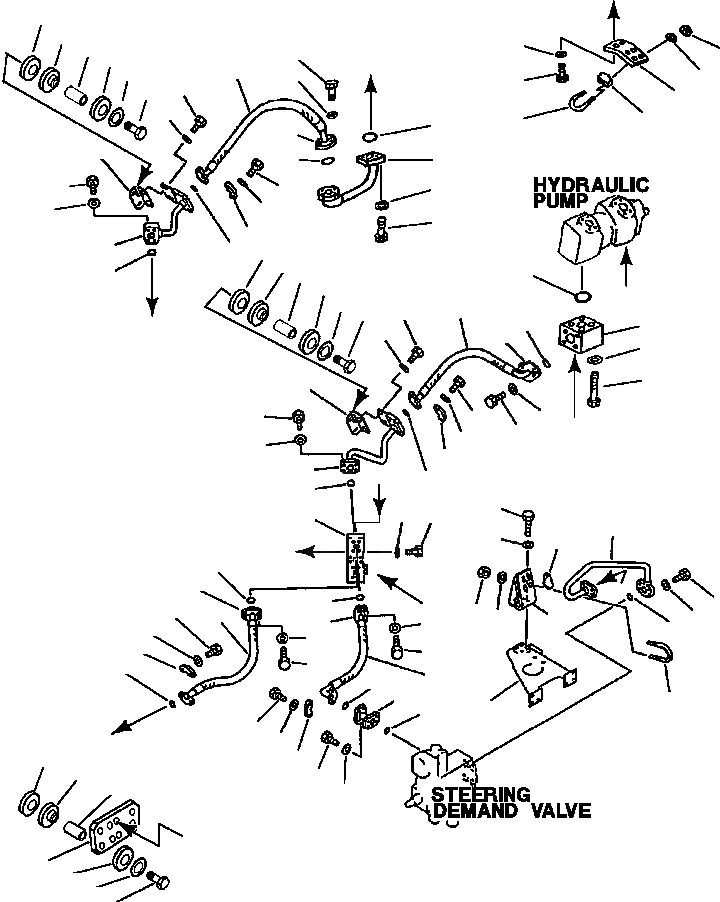 HYDRAULIC PUMP

STEERING DEMAND VALVE