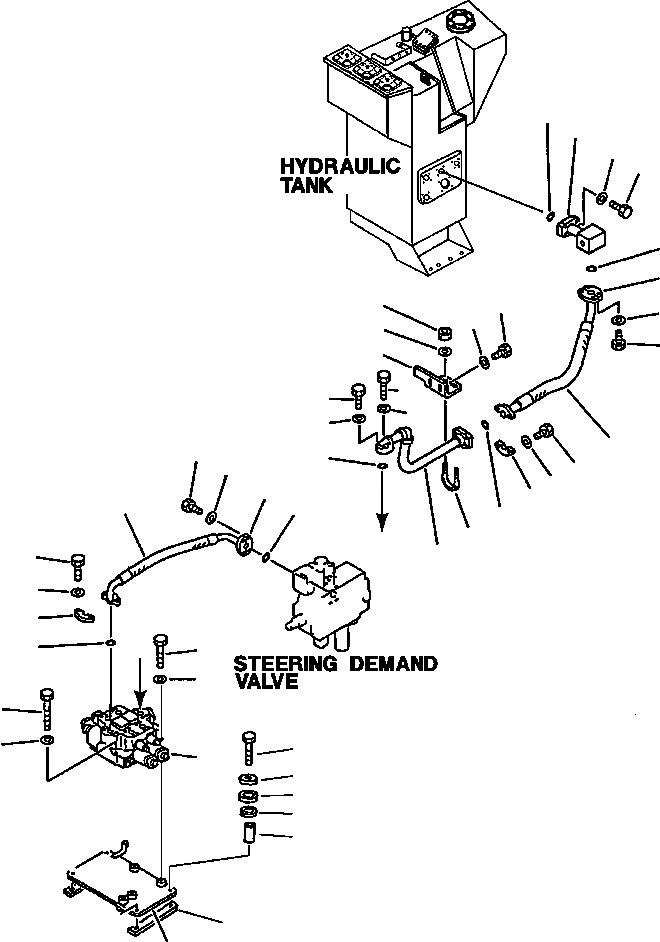 HYDRAULIC TANK

STEERING DEMAND VALVE