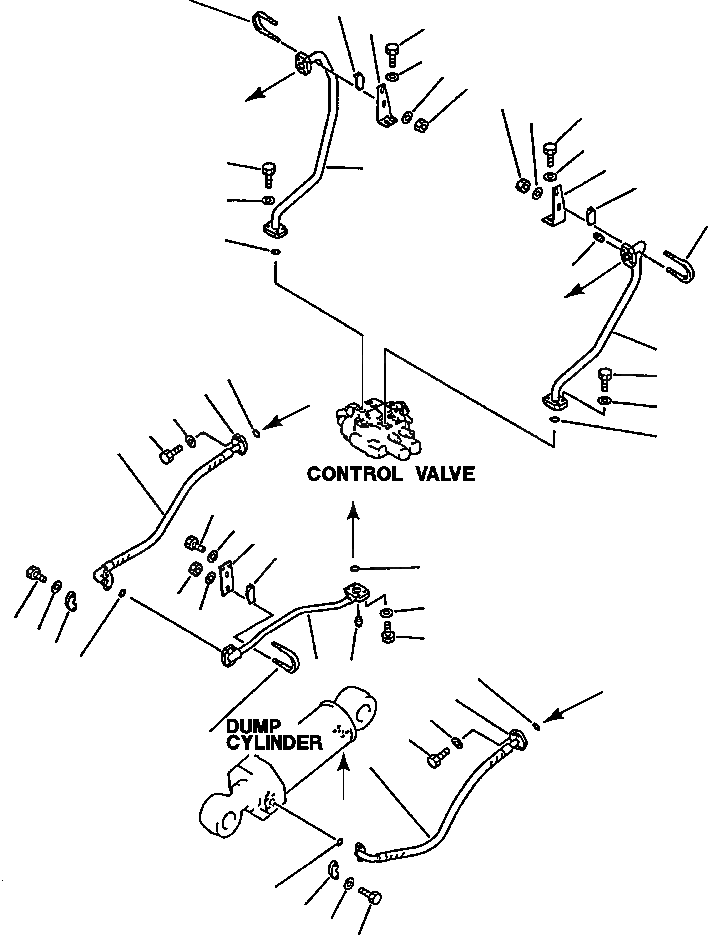 CONTROL VALVE

DUMP CYLINDER