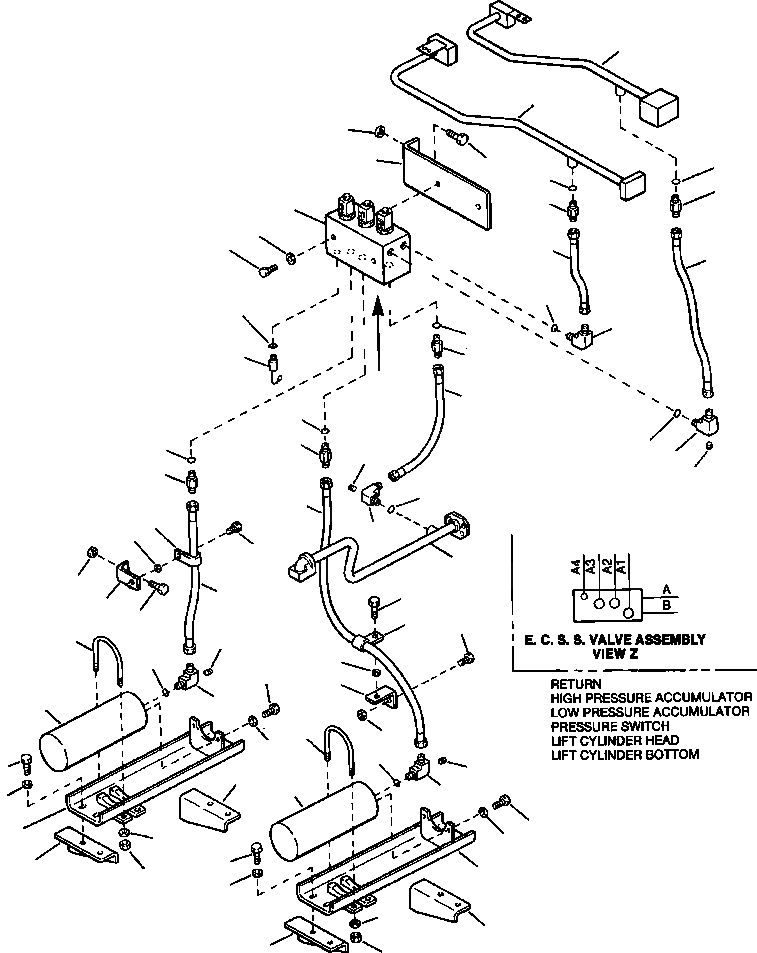 A4 A3 A2 A1
A
B

E. C. S. S. VALVE ASSEMBLY
VIEW Z

RETURN
HIGH PRESSURE ACCUMULATOR
LOW PRESSURE ACCUMULATOR
PRESSURE SWITCH
LIFT CYLINDER HEAD
LIFT CYLINDER BOTTOM