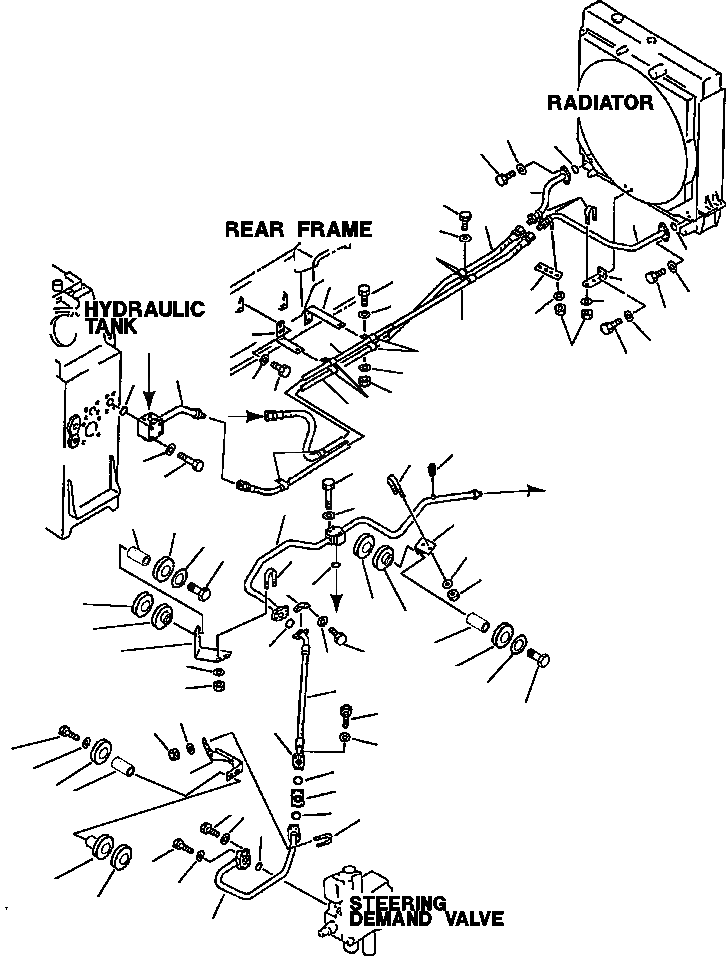 RADIATOR

REAR FRAME

HYDRAULIC TANK

STEERING DEMAND VALVE