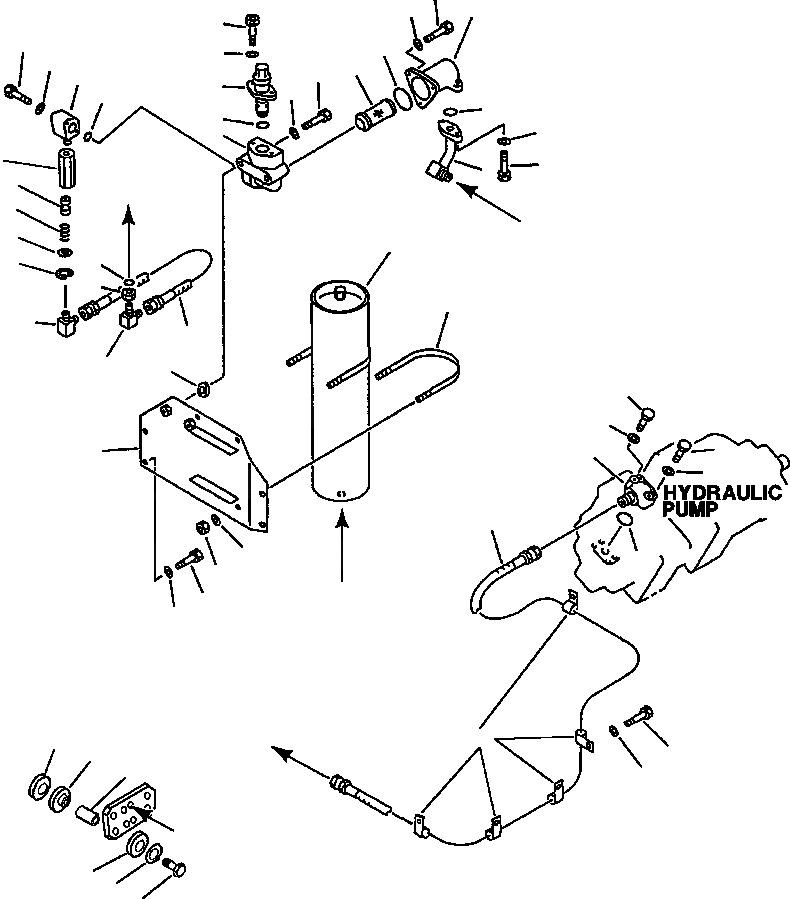 HYDRAULIC PUMP