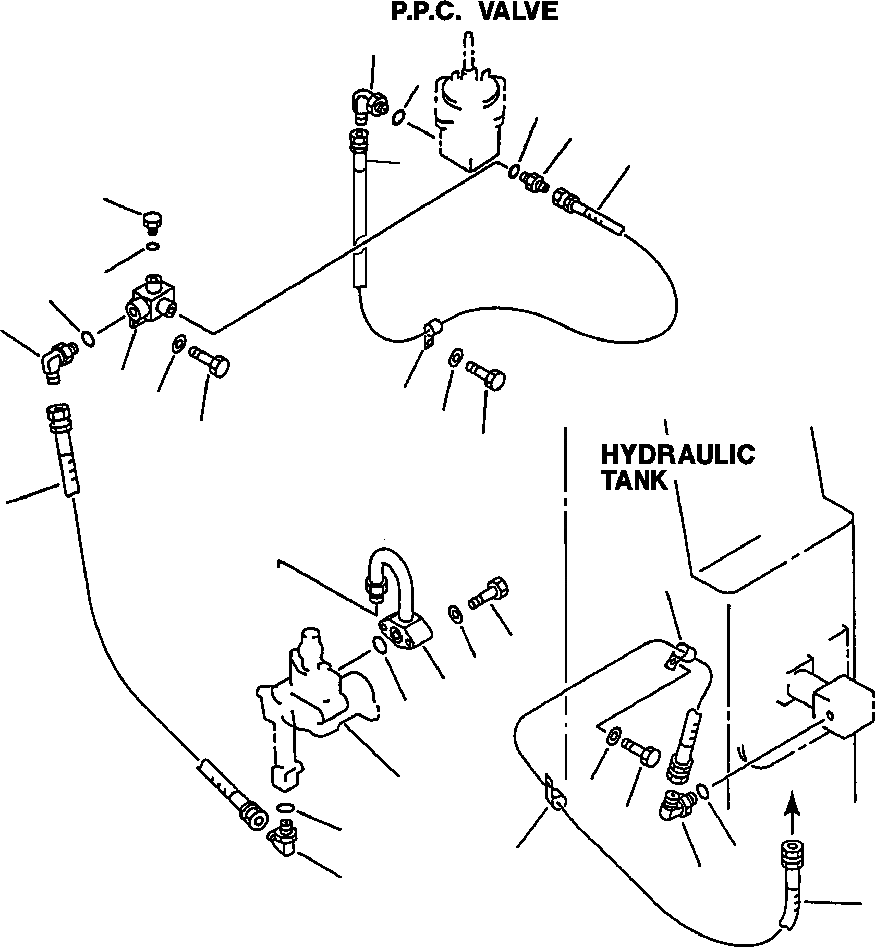 P.P.C. VALVE

HYDRAULIC TANK