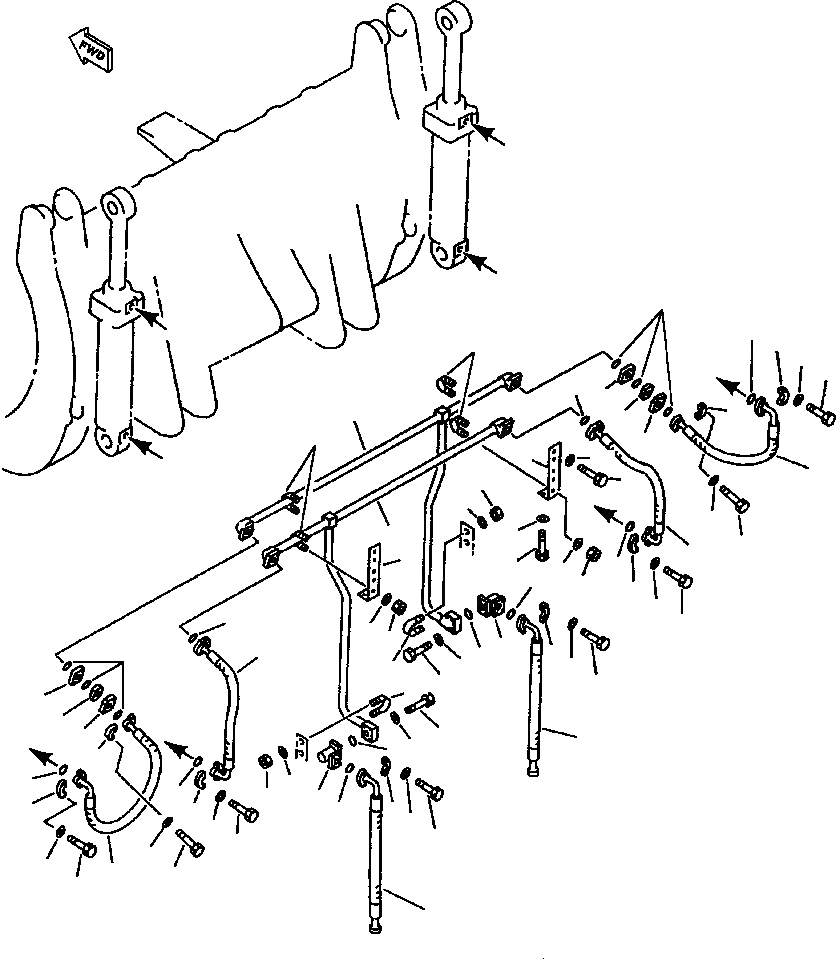 FWD