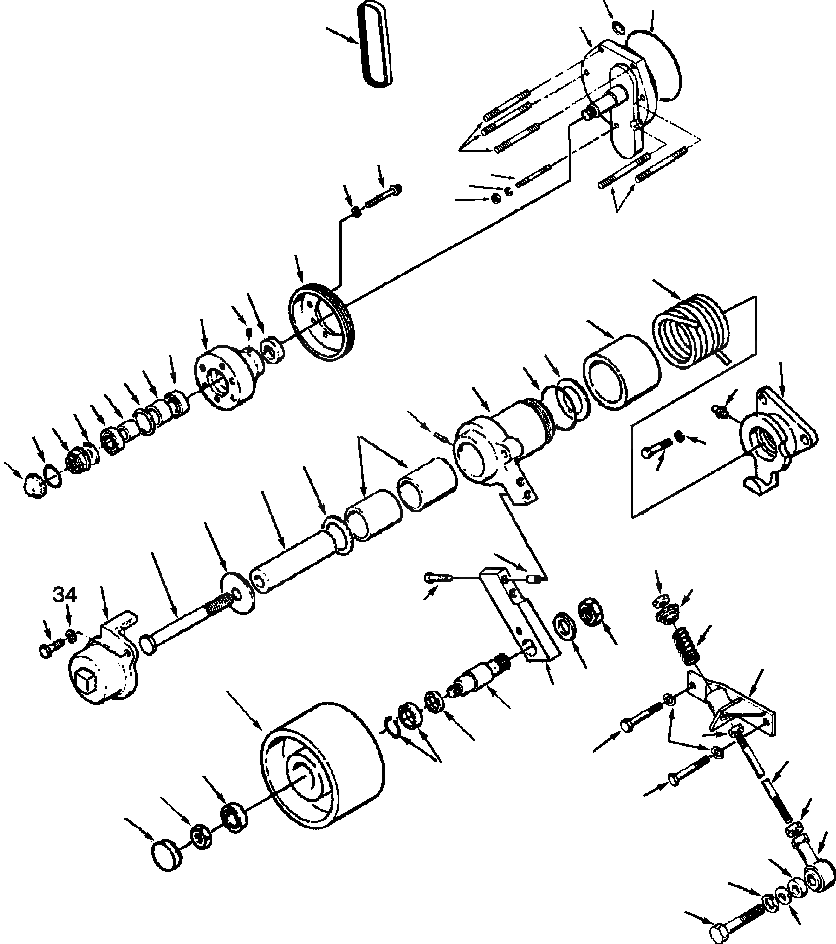 34