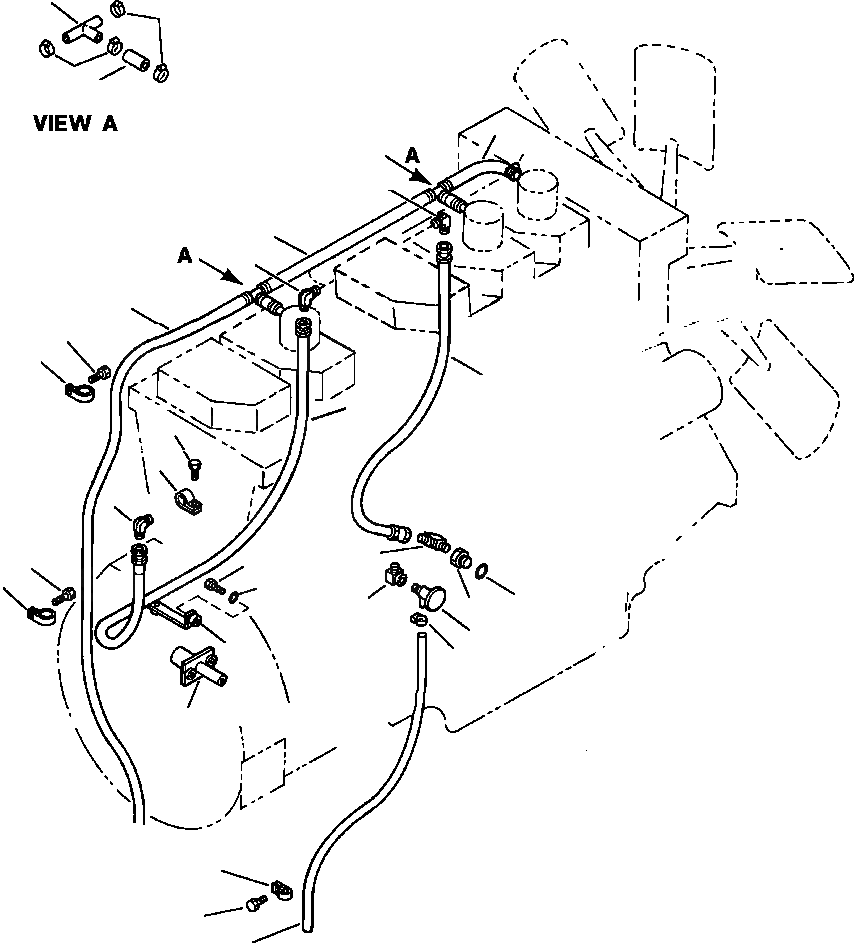 VIEW A

A

A