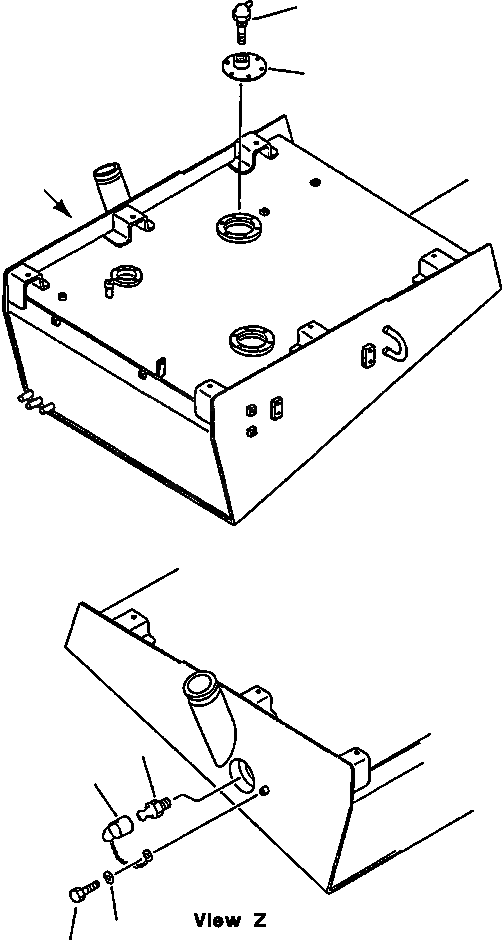 View Z