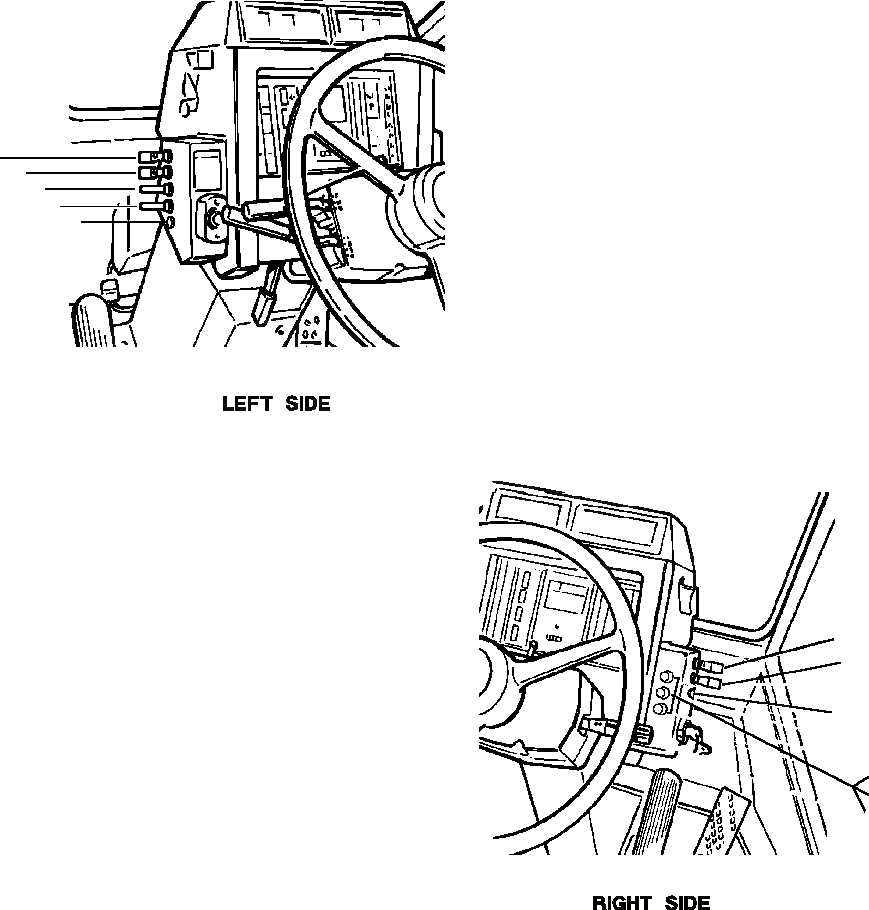 LEFT SIDE

RIGHT SIDE