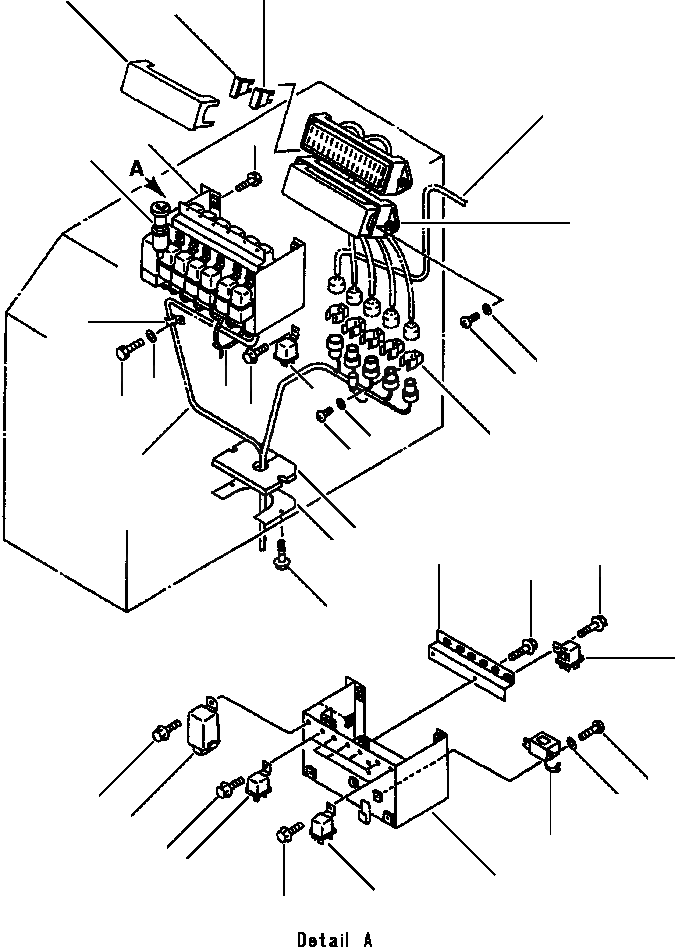 A

Detail A