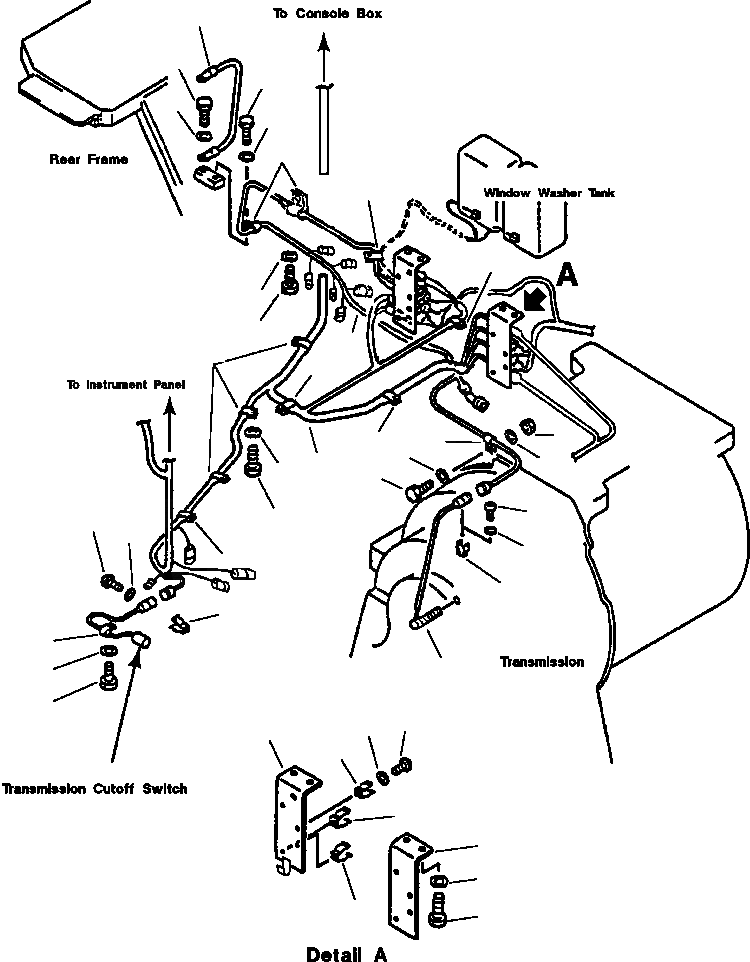 To Console Box

Rear Frame

Window Washer Tank

A

To Instrument Panel

Transmission

Transmission Cutoff Switch

Detail A