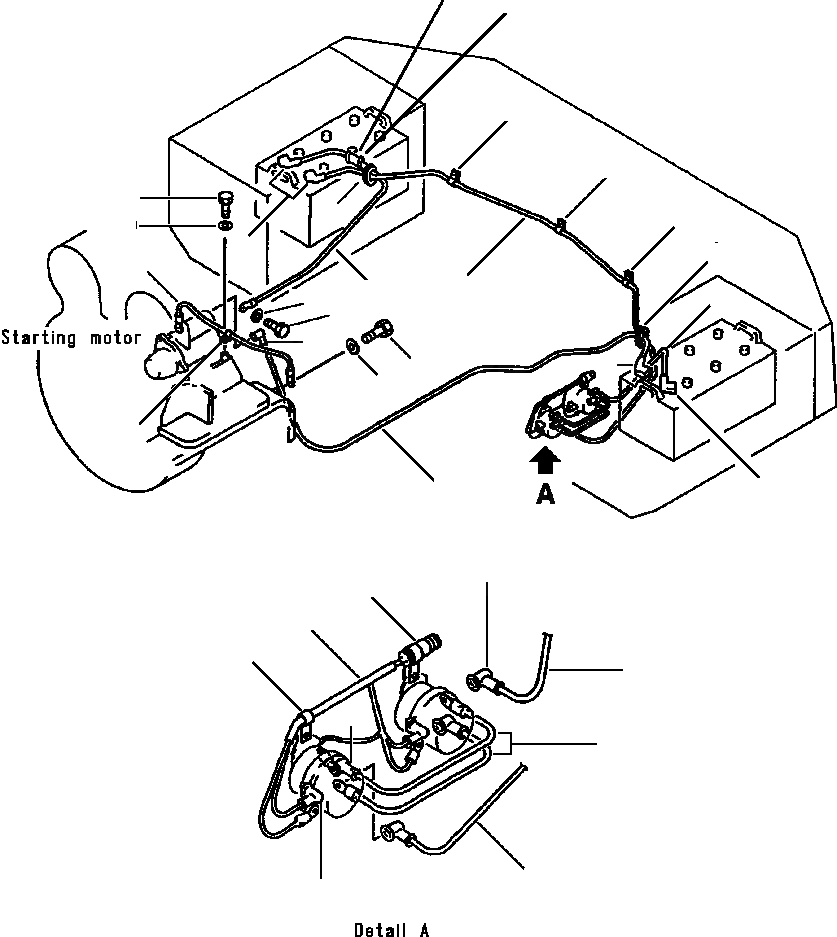 Starting motor

A

Detail A