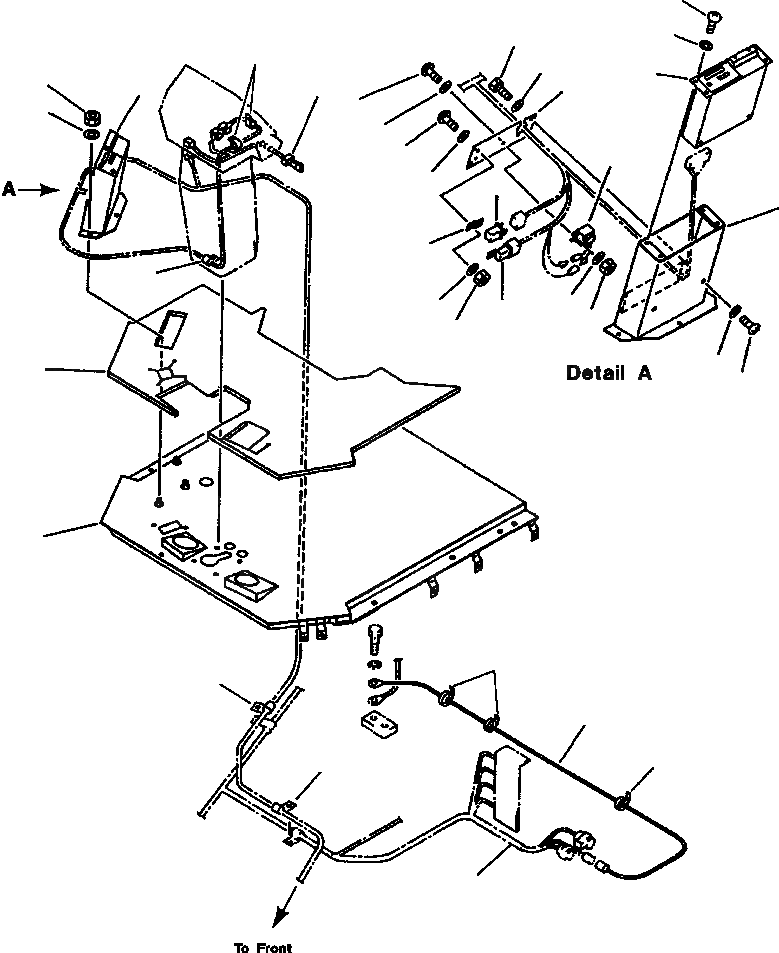 A

Detail A

To Front