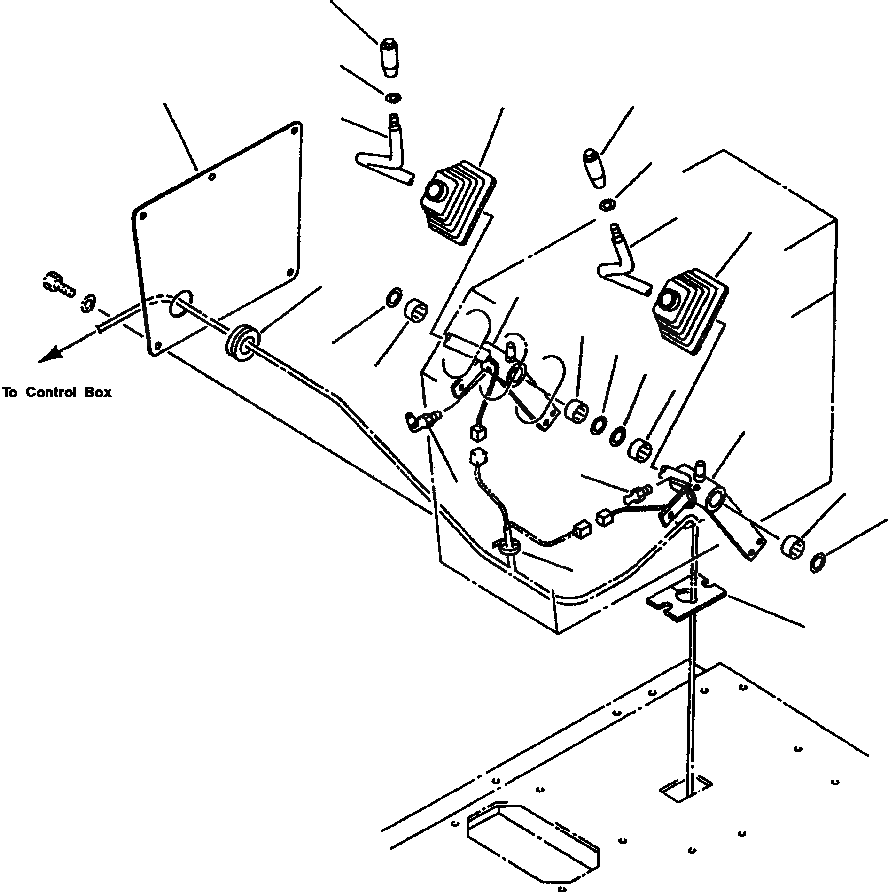 To Control Box