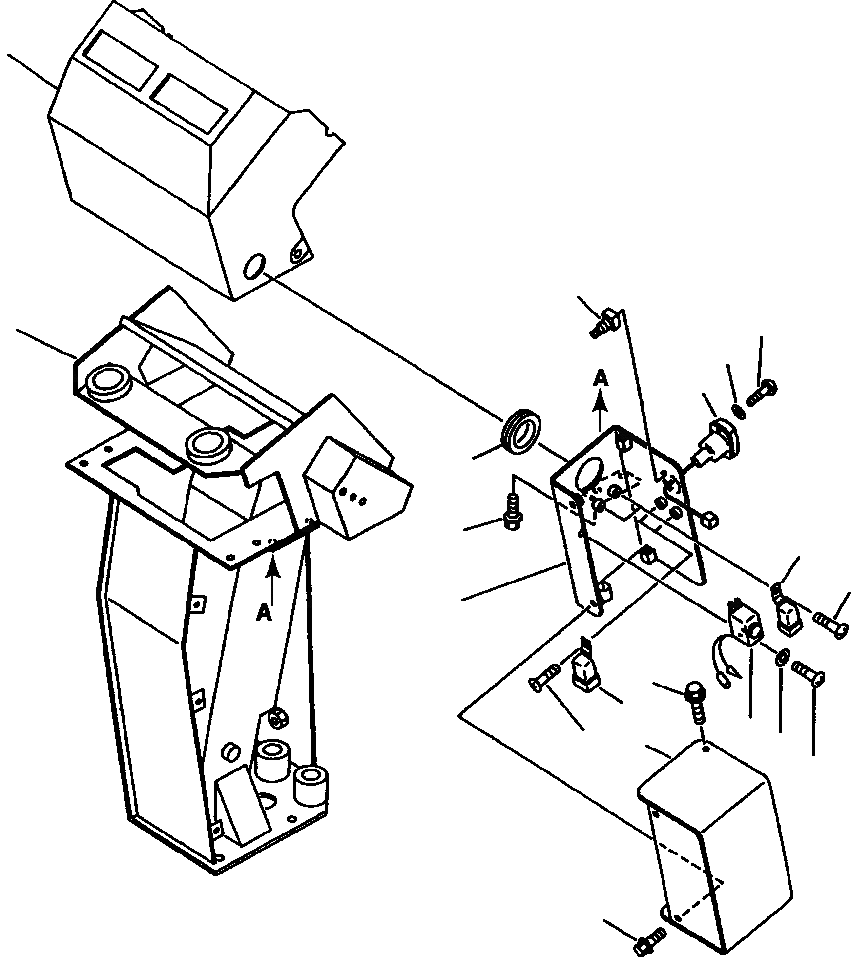 A

A