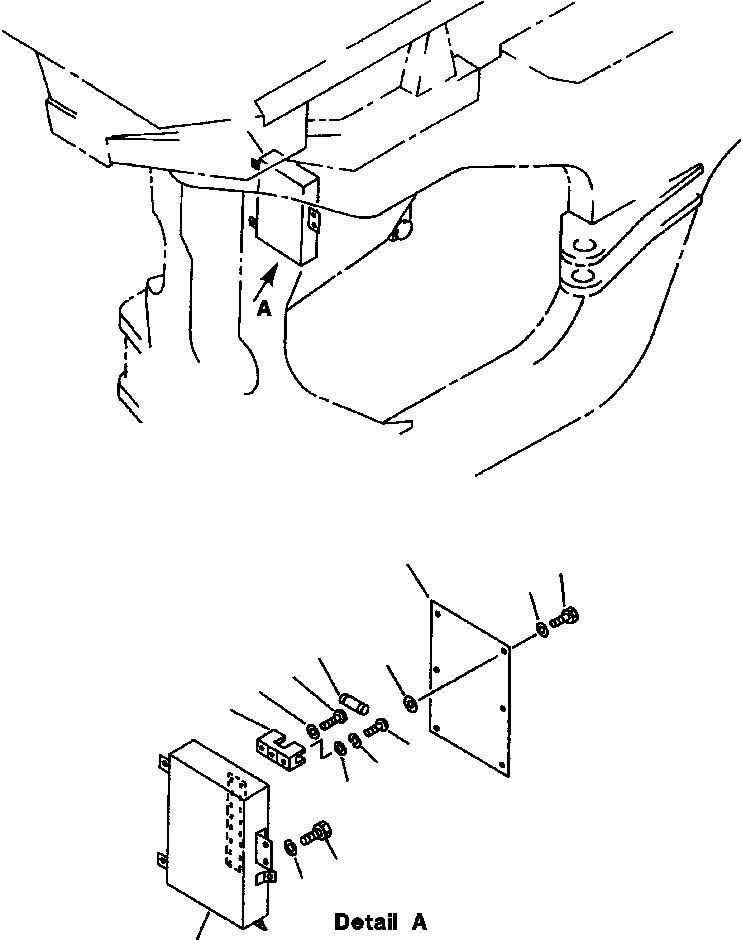 A

Detail A