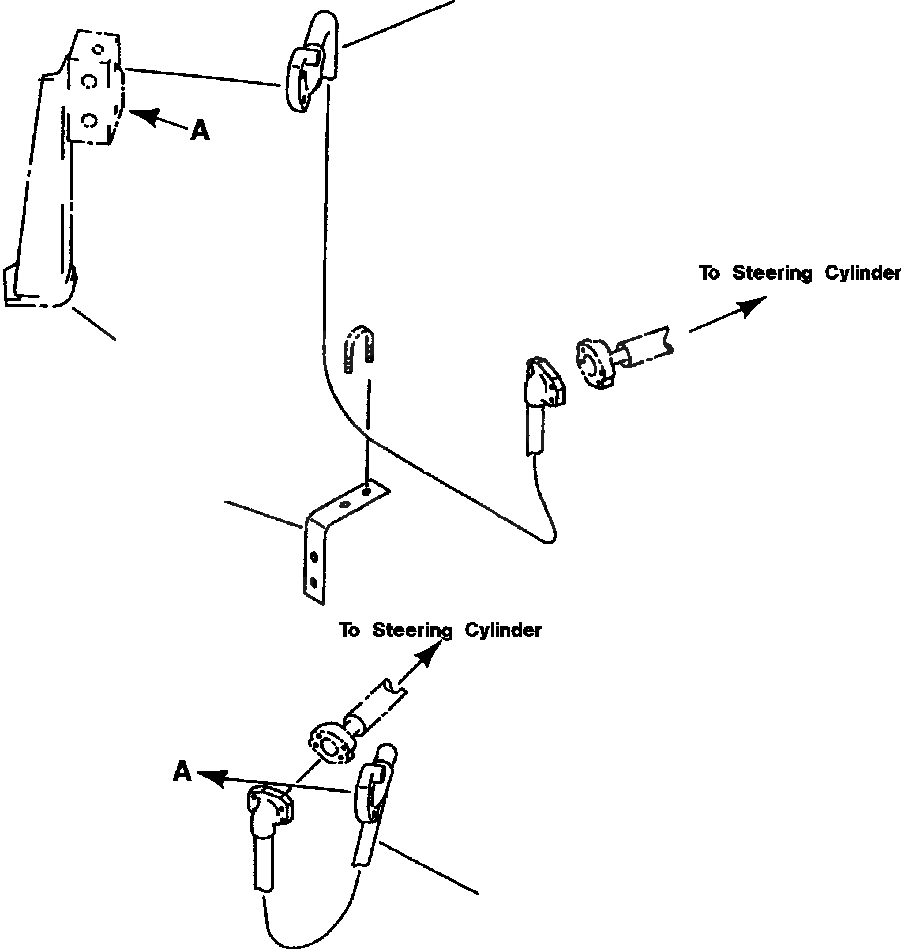 A

To Steering Cylinder

To Steering Cylinder

A