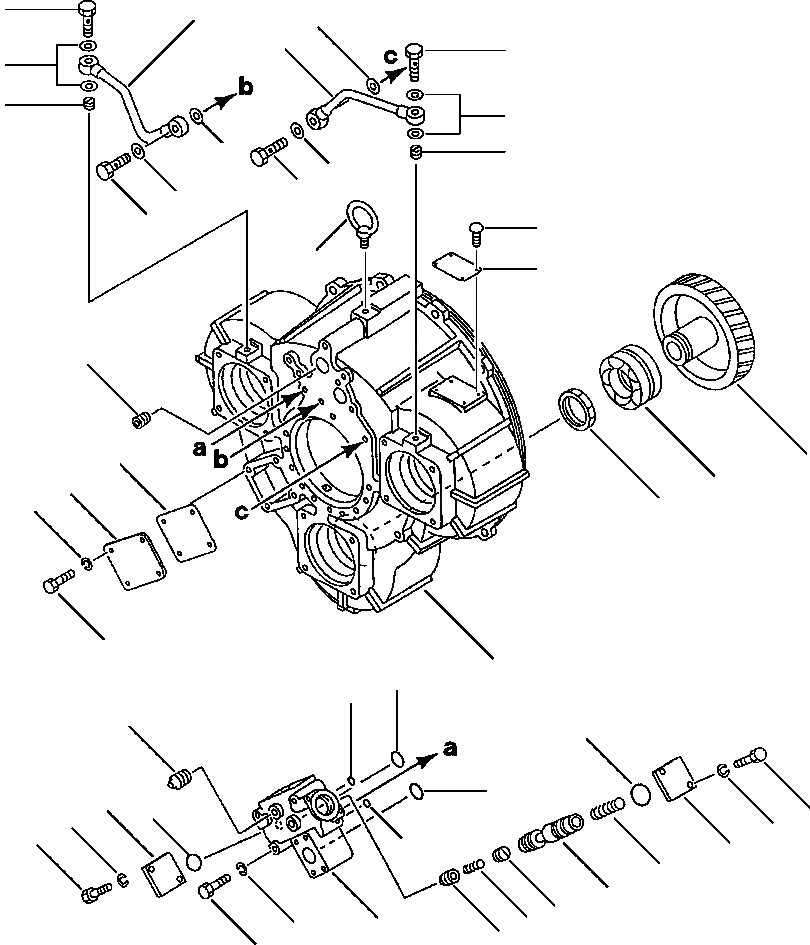 b
c
a
b
c
a