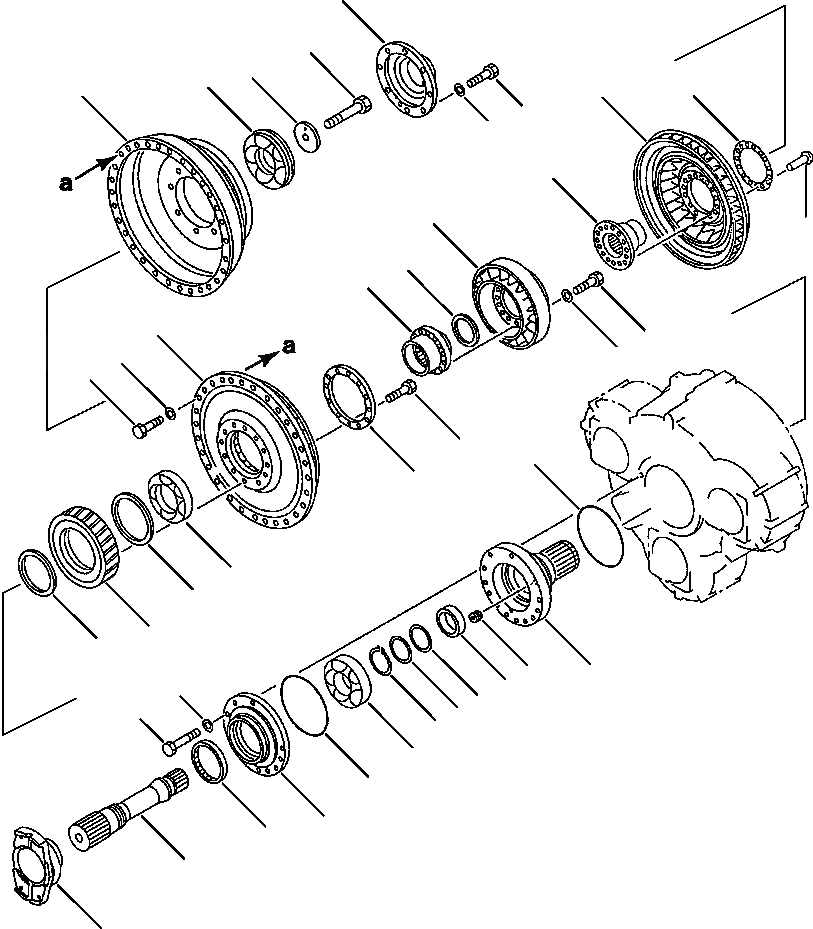 a
a