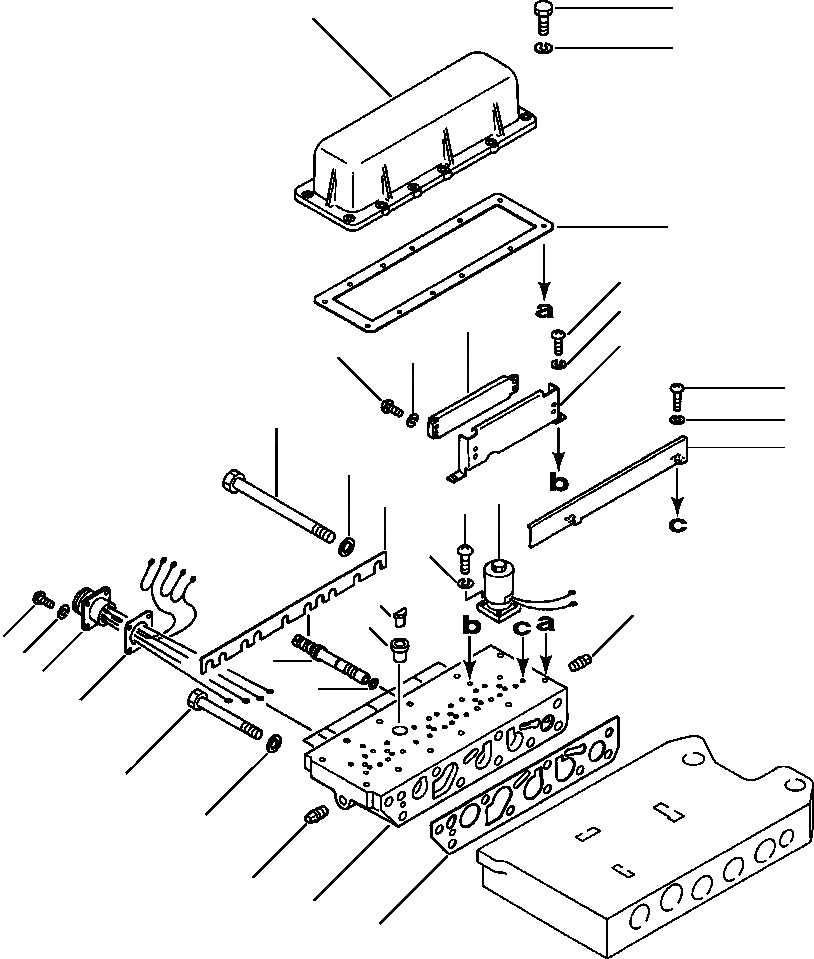 a
b
c
b
c
a