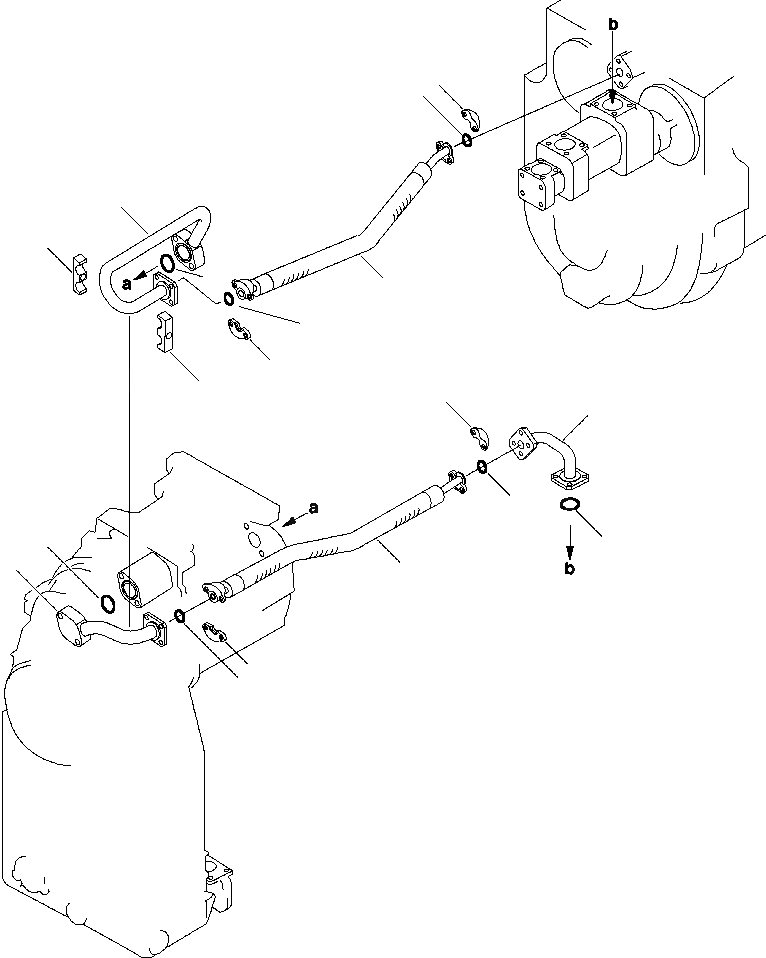 b
a
a
b