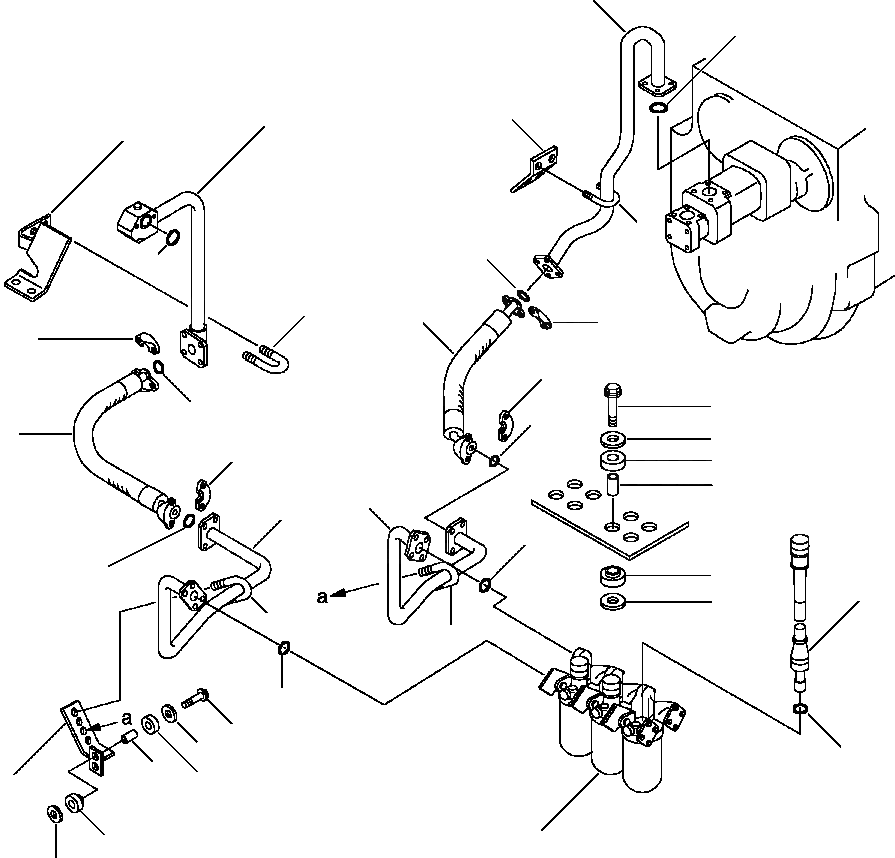 a

a