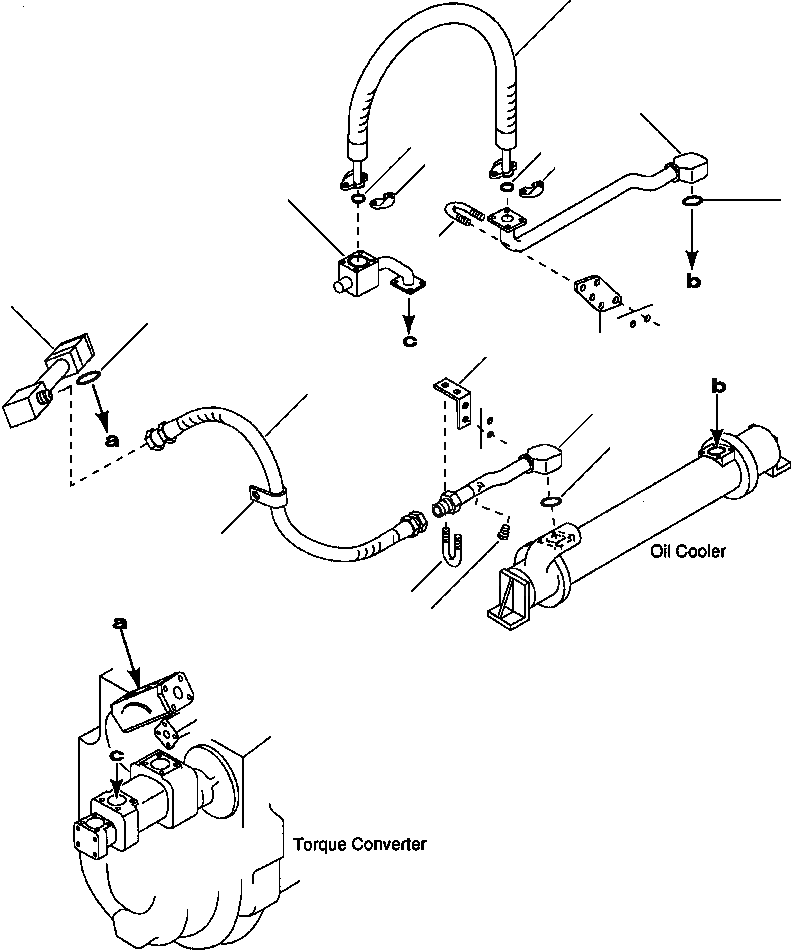 b
c
a
b
Oil Cooler
a
c
Torque Converter