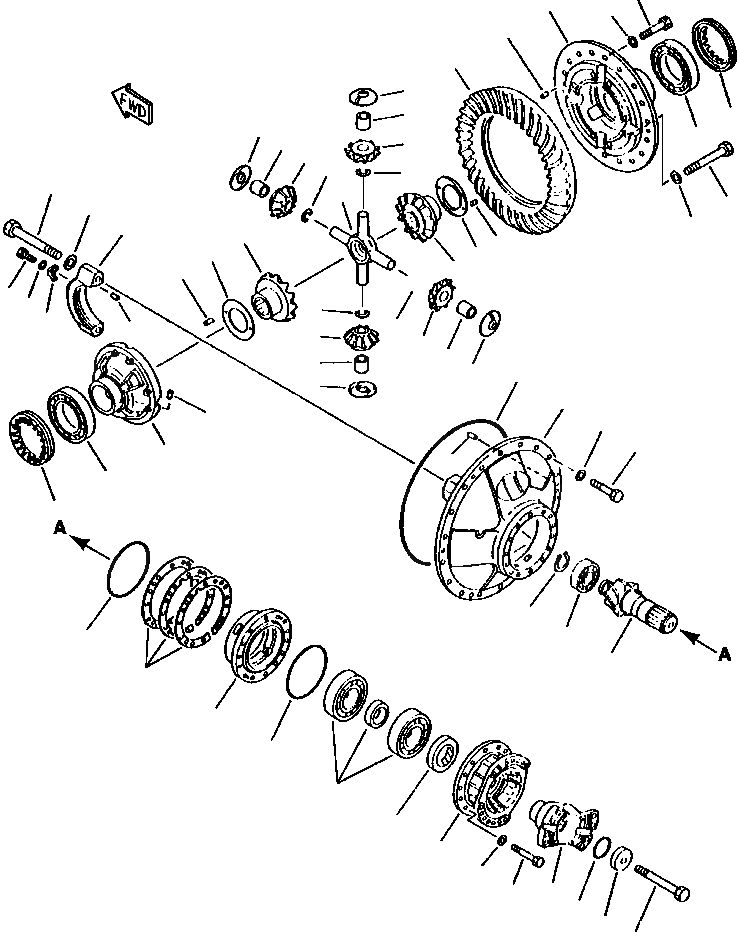 FWD

A

A