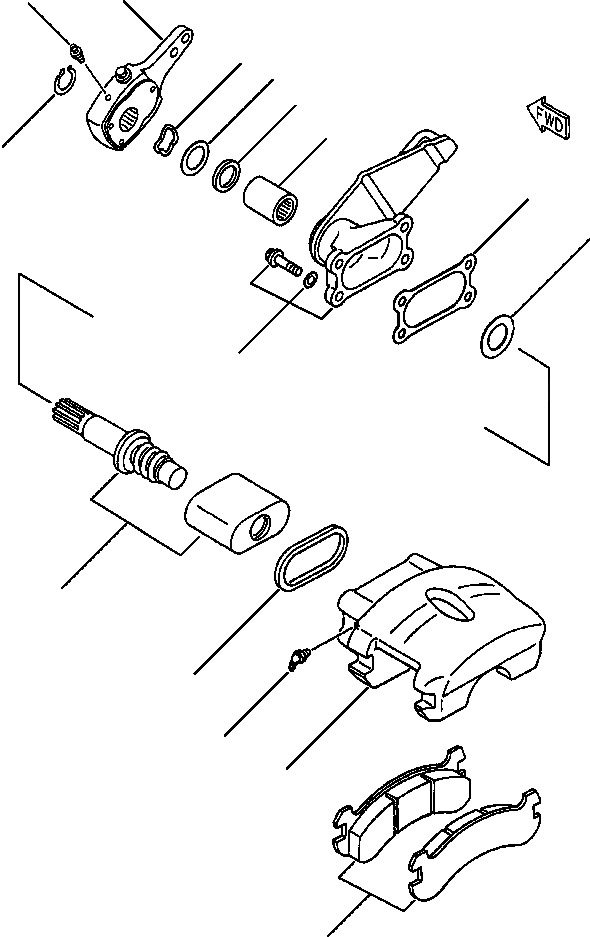 FWD