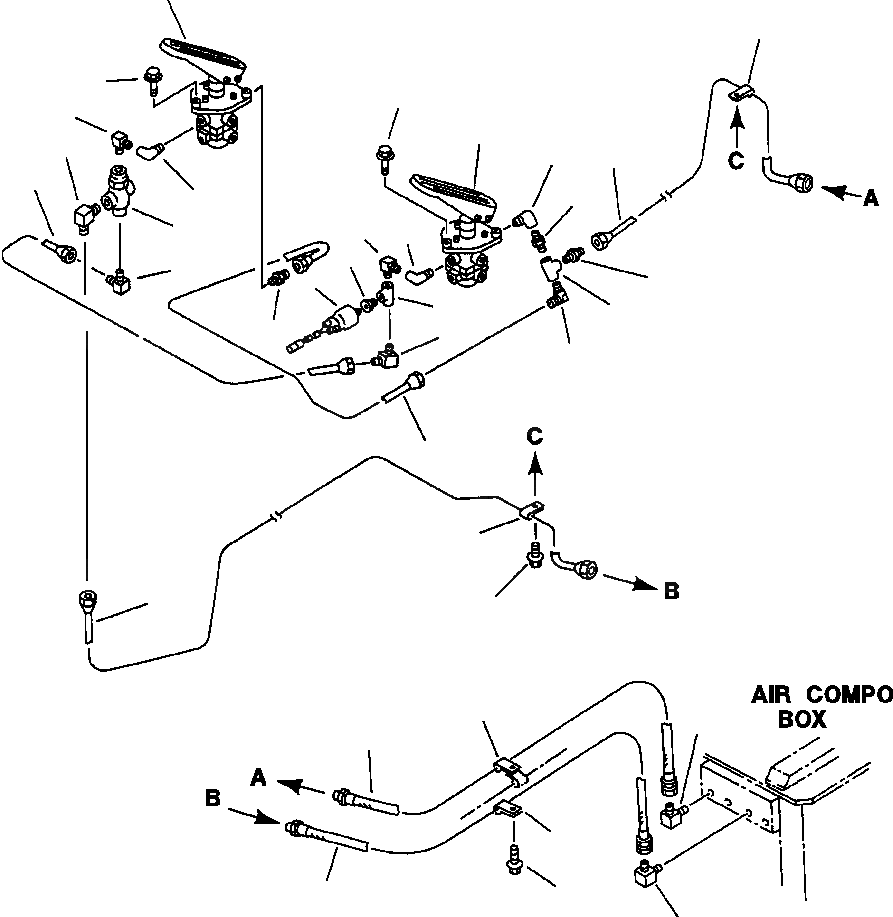 C
A
C
B
AIR COMPO
BOX
A
B