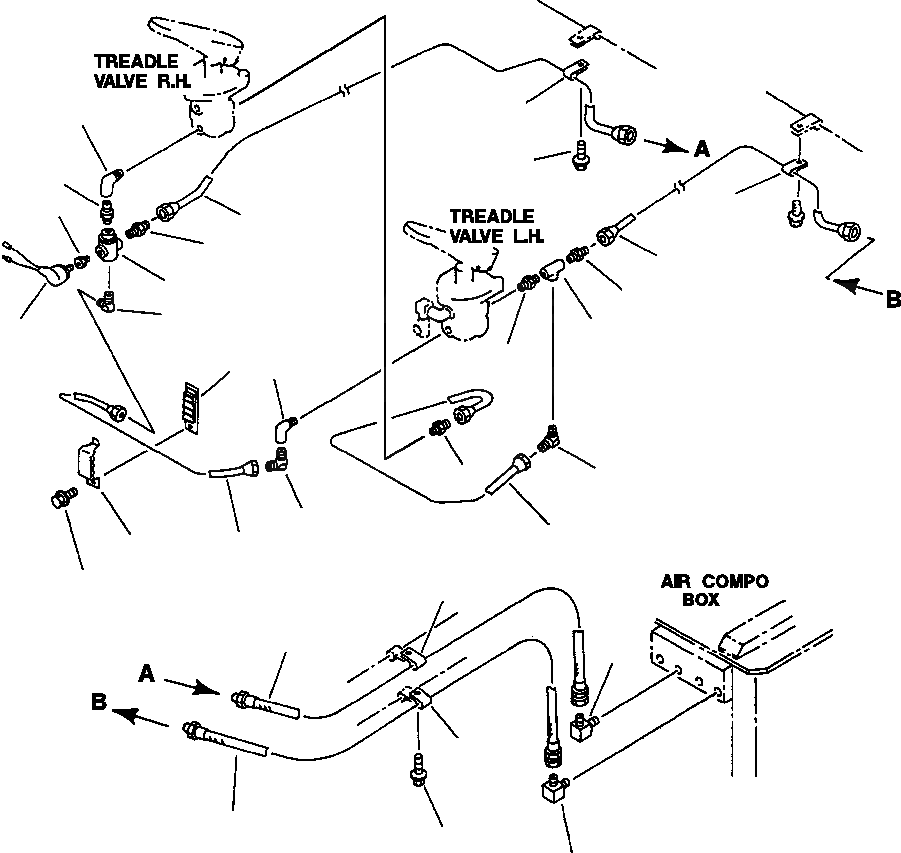 TREADLE VALVE R.H.

A

TREADLE VALVE L.H.

B

AIR COMPO BOX

A

B