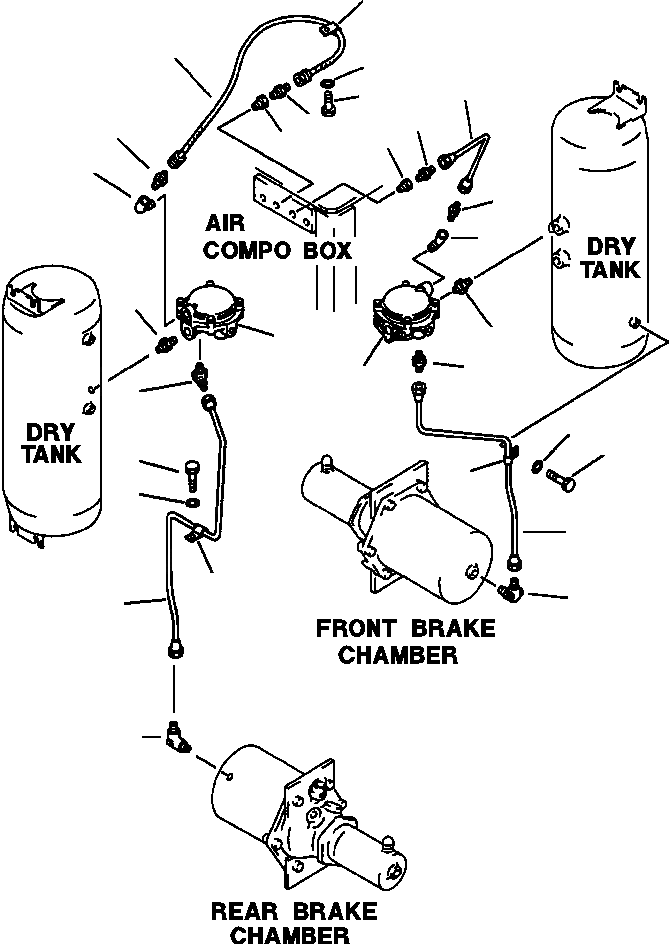 AIR COMPO BOX

DRY TANK

DRY TANK

FRONT BRAKE CHAMBER

REAR BRAKE CHAMBER