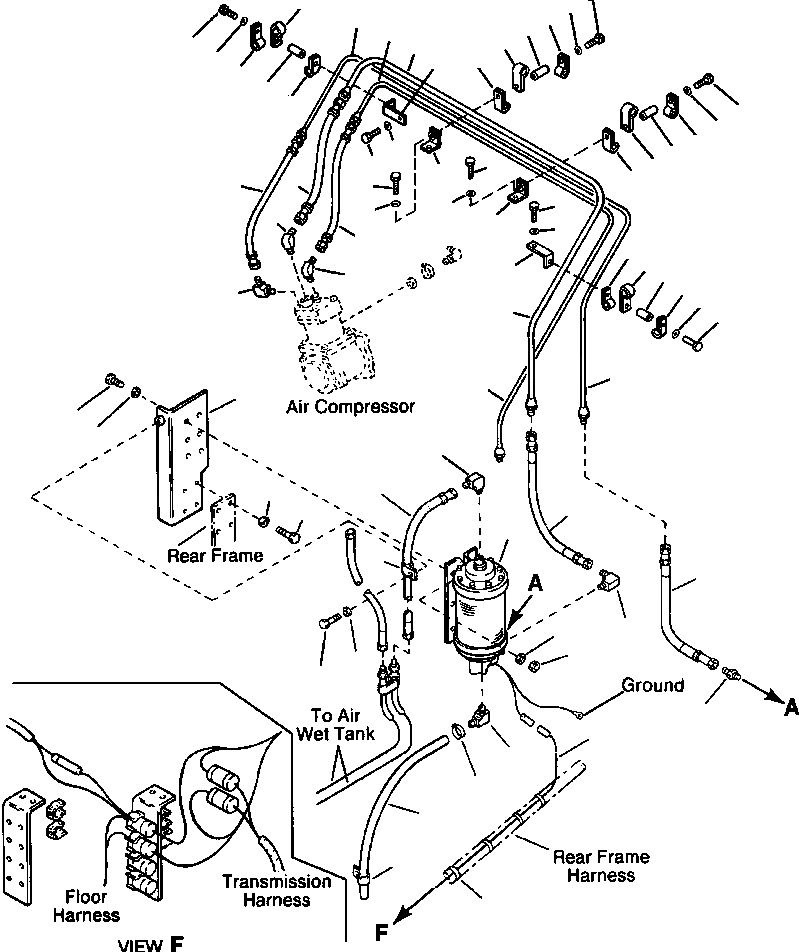 Air Compressor

Rear Frame

A

Ground

A

To Air Wet Tank

Rear Frame Harness

Transmission Harness

Floor Harness

F

VIEW F