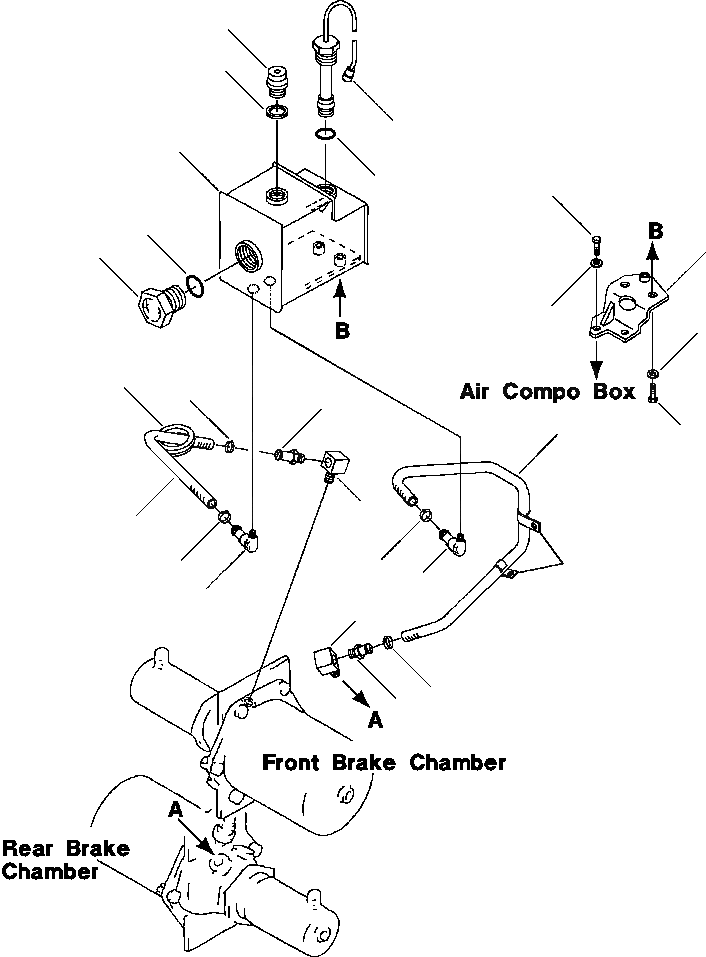 B

B

Air Compo Box

A

Front Brake Chamber

A

Rear Brake Chamber